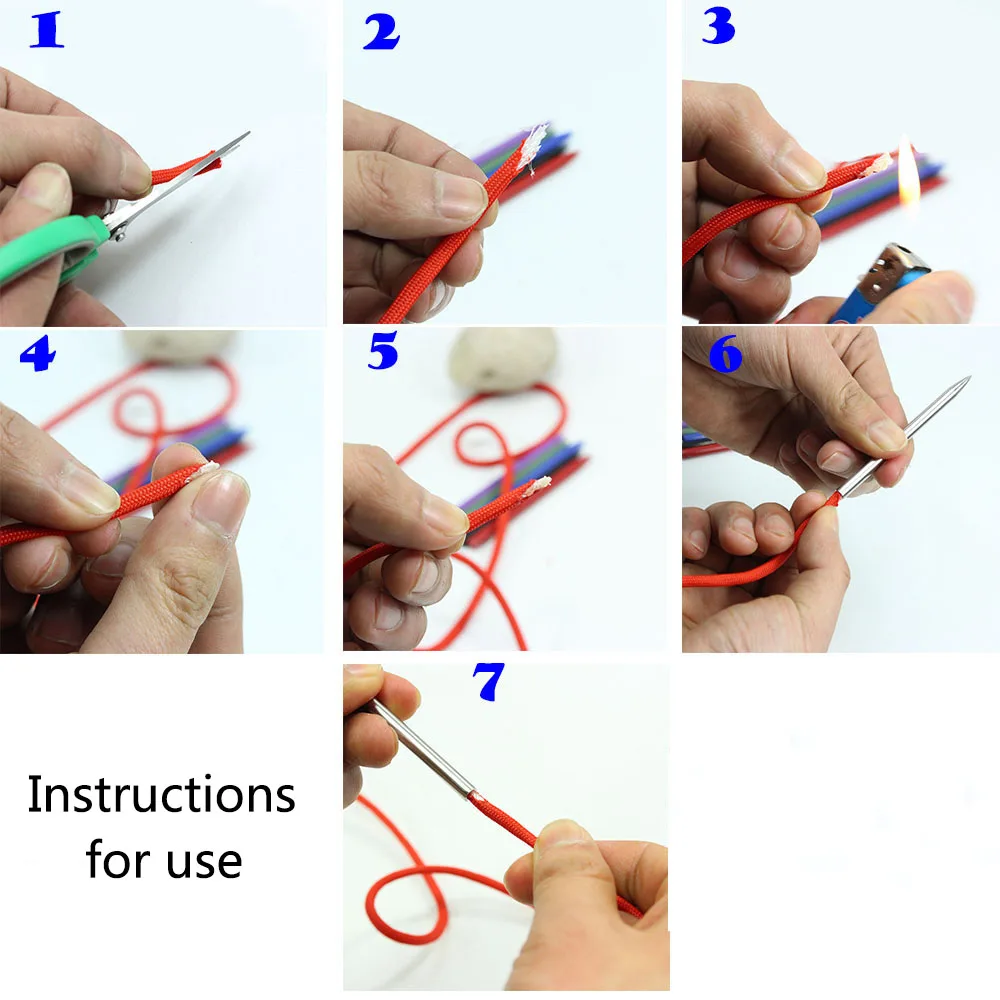 1

2

3

4

5

6

7

Instructions for use