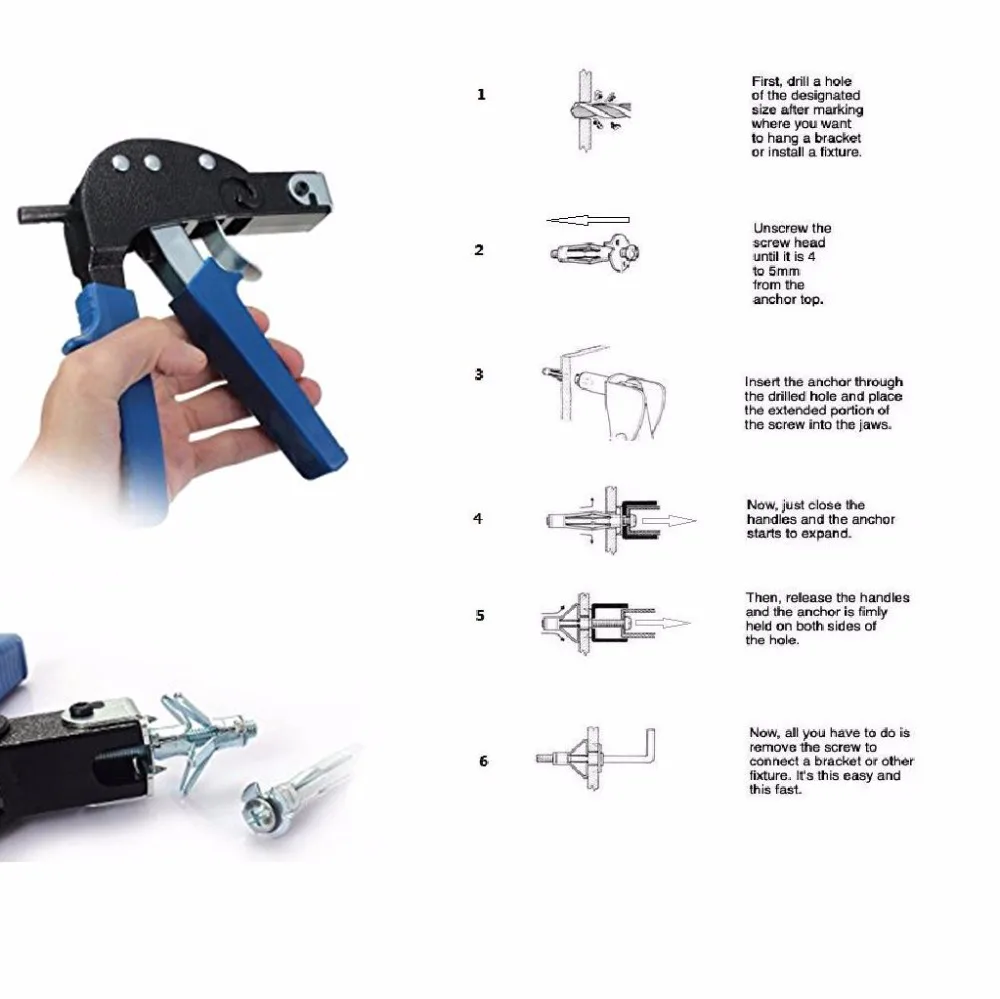 1

First, drill a hole of the designated size after marking where you want to hang a bracket or install a fixture.

2

Unscrew the screw head until it is 4 to 5mm from the anchor top.

3

Insert the anchor through the drilled hole and place the extended portion of the screw into the jaws.

4

Now, just close the handles and the anchor starts to expand.

5

Then, release the handles and the anchor is fimly held on both sides of the hole.

6

Now, all you have to do is remove the screw to connect a bracket or other fixture. It's this easy and this fast.