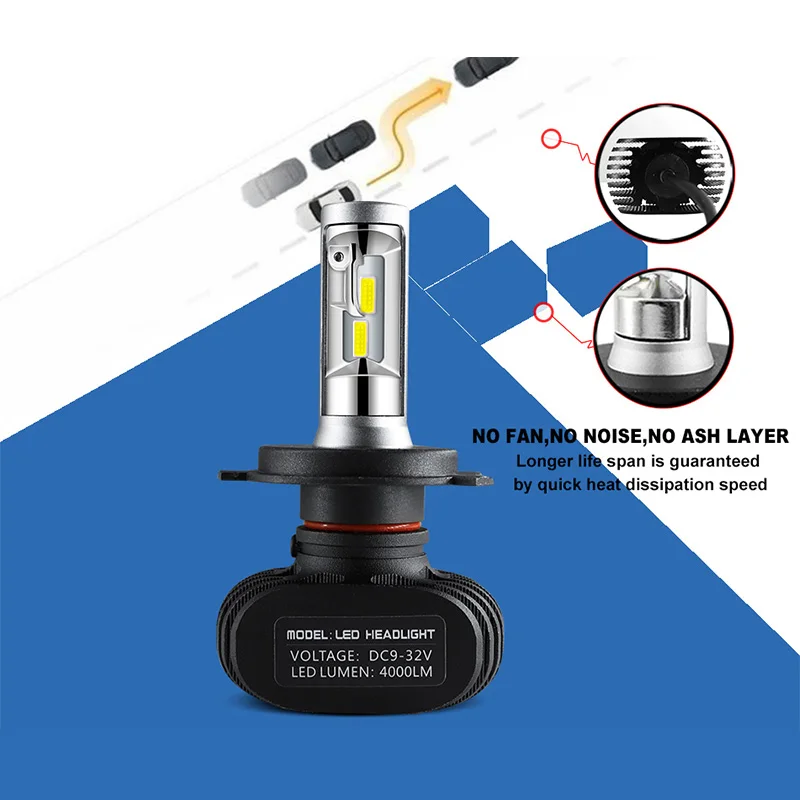 NO FAN,NO NOISE,NO ASH LAYER
Longer life span is guaranteed by quick heat dissipation speed

MODEL: LED HEADLIGHT
VOLTAGE: DC9-32V
LED LUMEN: 4000LM