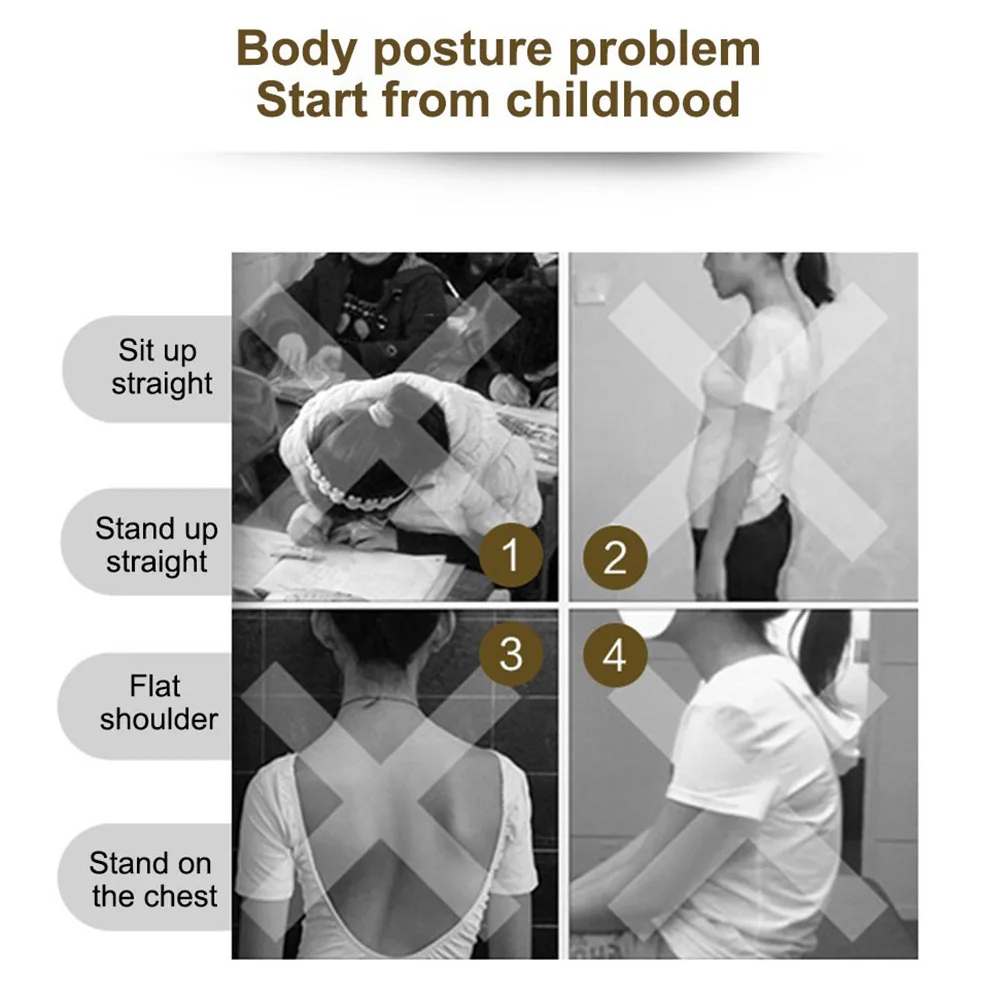 Body posture problem
Start from childhood

Sit up straight

Stand up straight

Flat shoulder

Stand on the chest

1

2

3

4