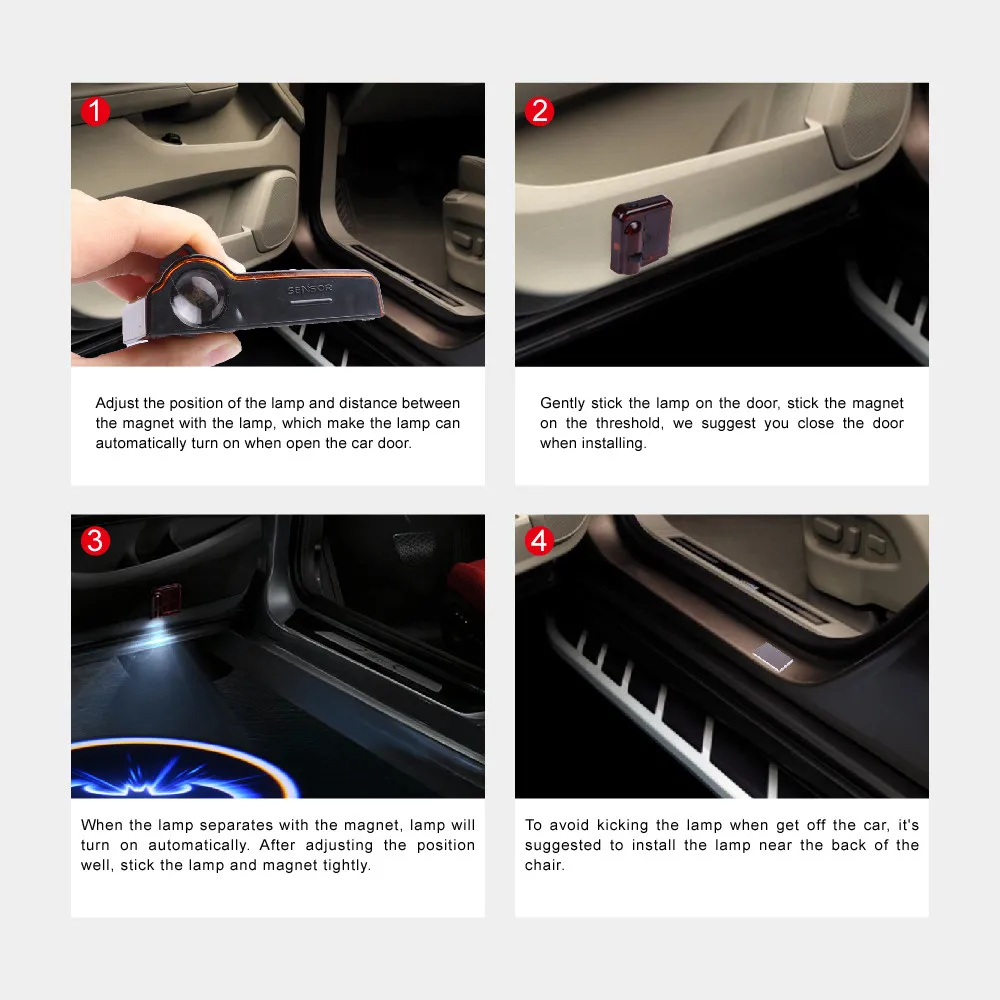 1

SENSOR

Adjust the position of the lamp and distance between the magnet with the lamp, which make the lamp can automatically turn on when open the car door.

2

Gently stick the lamp on the door, stick the magnet on the threshold, we suggest you close the door when installing.

3

When the lamp separates with the magnet, lamp will turn on automatically. After adjusting the position well, stick the lamp and magnet tightly.

4

To avoid kicking the lamp when get off the car, it's suggested to install the lamp near the back of the chair.