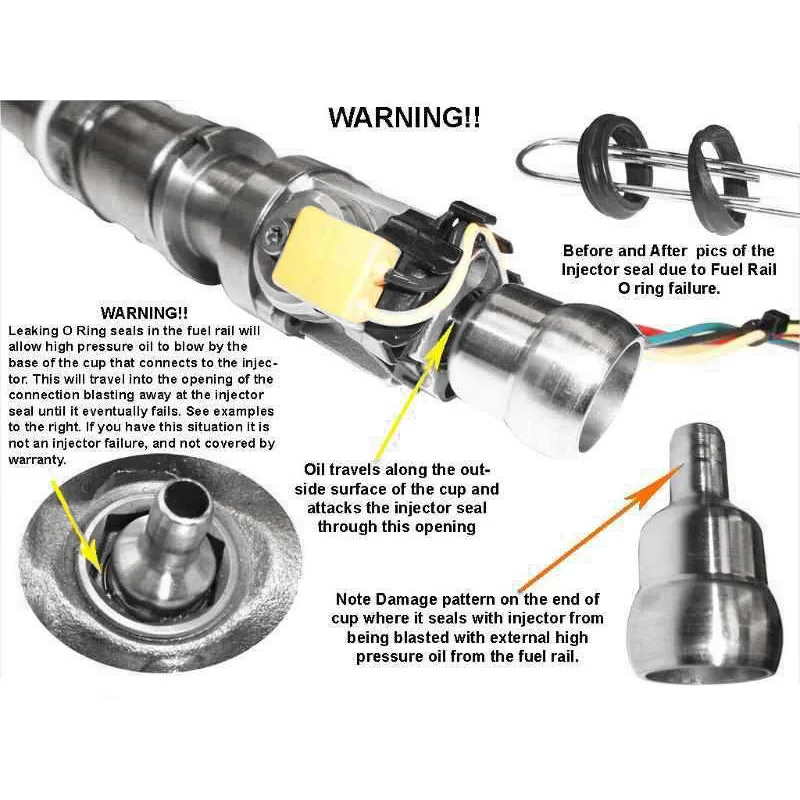 WARNING!!

Before and After pics of the Injector seal due to Fuel Rail O ring failure.

WARNING!!
Leaking O Ring seals in the fuel rail will allow high pressure oil to blow by the base of the cup that connects to the injector. This will travel into the opening of the connection blasting away at the injector seal until it eventually fails. See examples to the right. If you have this situation it is not an injector failure, and not covered by warranty.

Oil travels along the outside surface of the cup and attacks the injector seal through this opening

Note Damage pattern on the end of cup where it seals with injector from being blasted with external high pressure oil from the fuel rail.