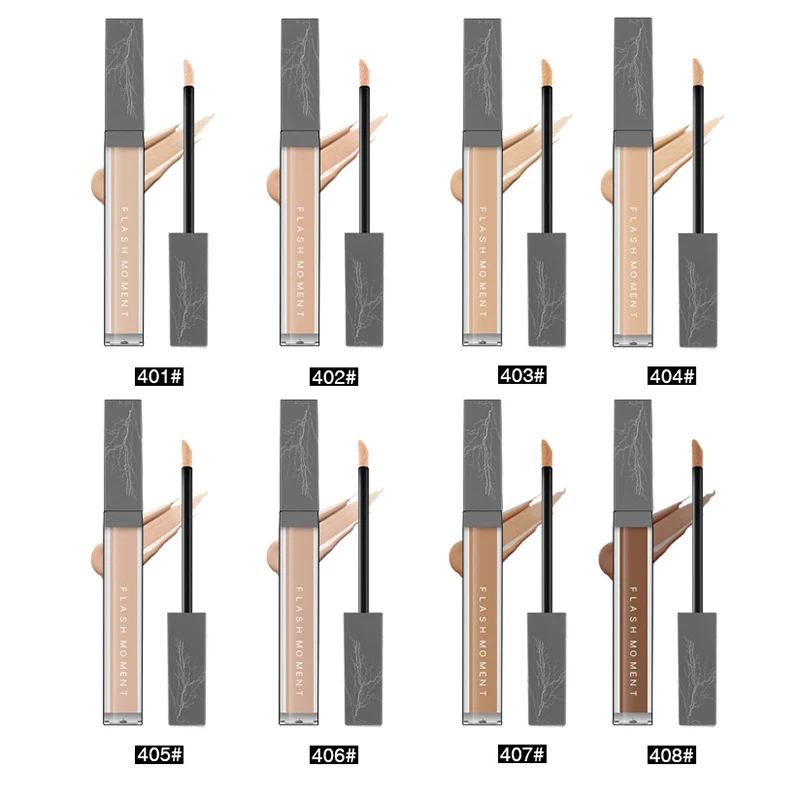 FLASH MOMENT
401#

FLASH MOMENT
402#

FLASH MOMENT
403#

FLASH MOMENT
404#

FLASH MOMENT
405#

FLASH MOMENT
406#

FLASH MOMENT
407#

FLASH MOMENT
408#