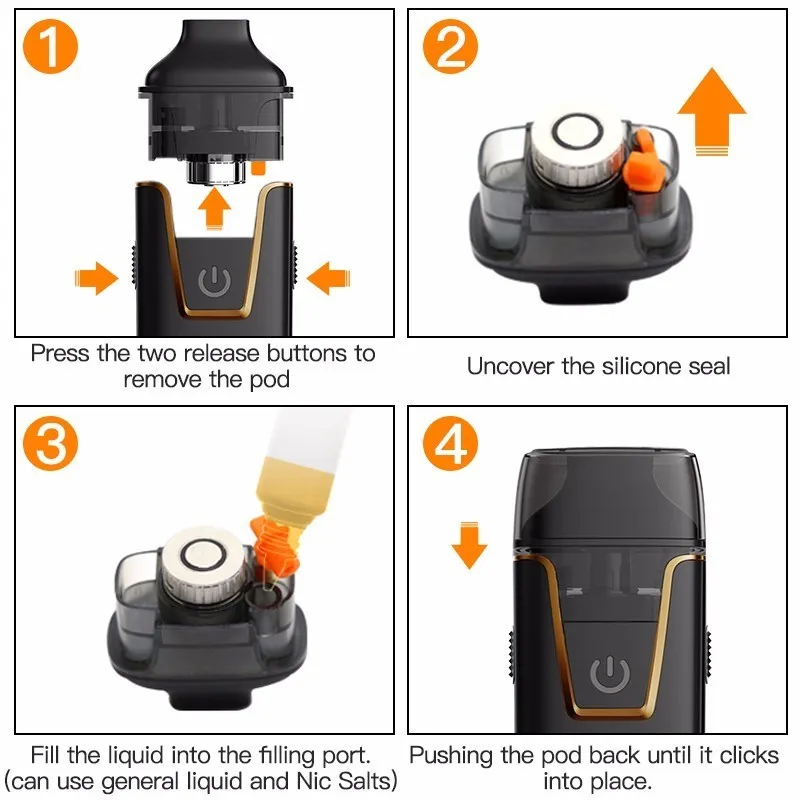 1

Press the two release buttons to remove the pod

2

Uncover the silicone seal

3

Fill the liquid into the filling port. (can use general liquid and Nic Salts)

4

Pushing the pod back until it clicks into place.