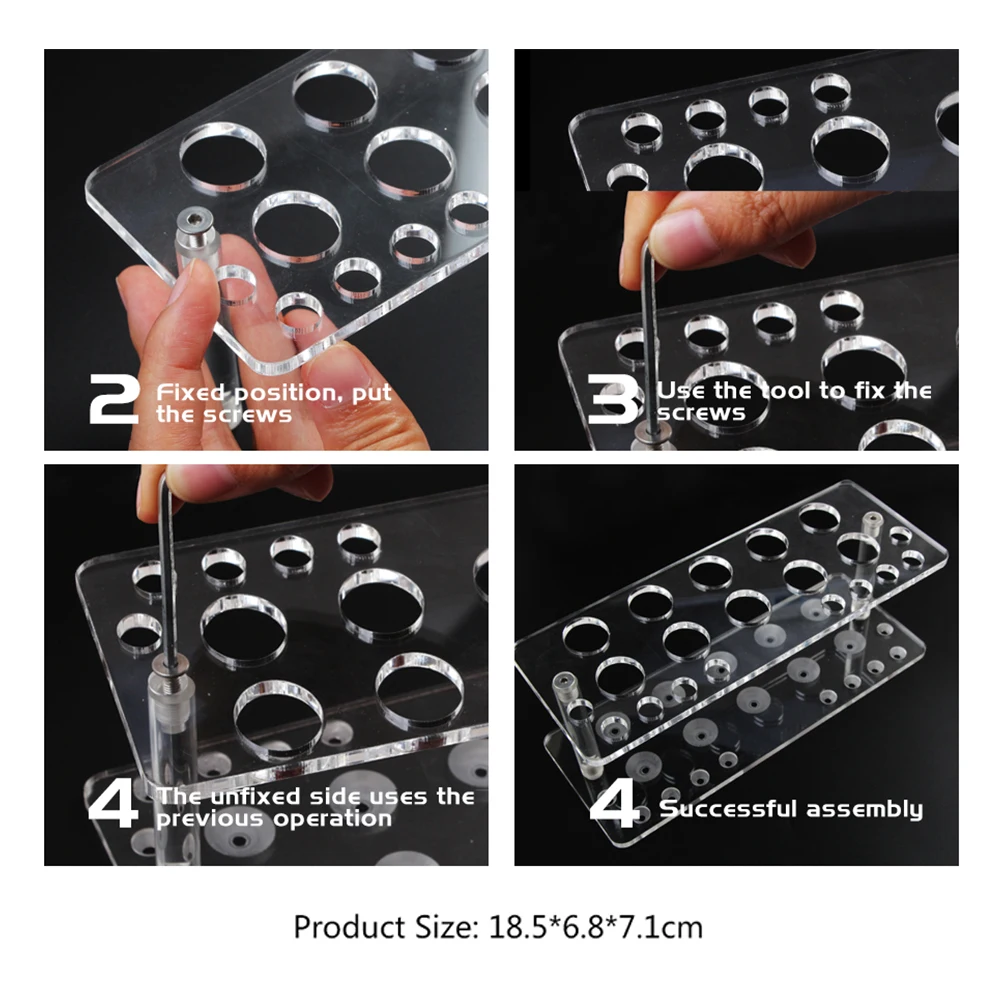 2 Fixed position, put the screws

3 Use the tool to fix the screws

4 The unfixed side uses the previous operation

4 Successful assembly

Product Size: 18.5*6.8*7.1cm