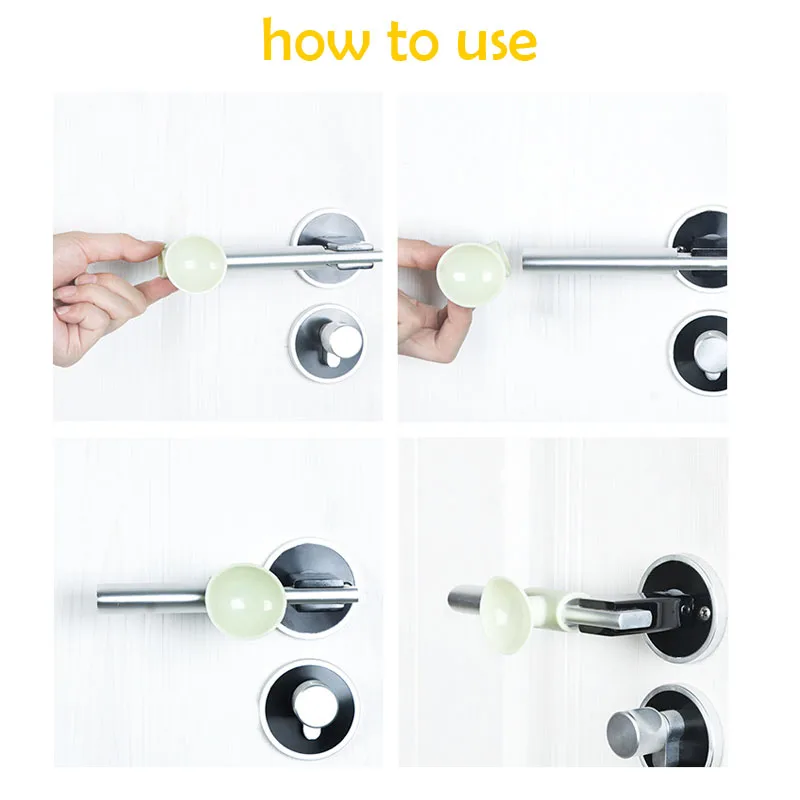 how to use