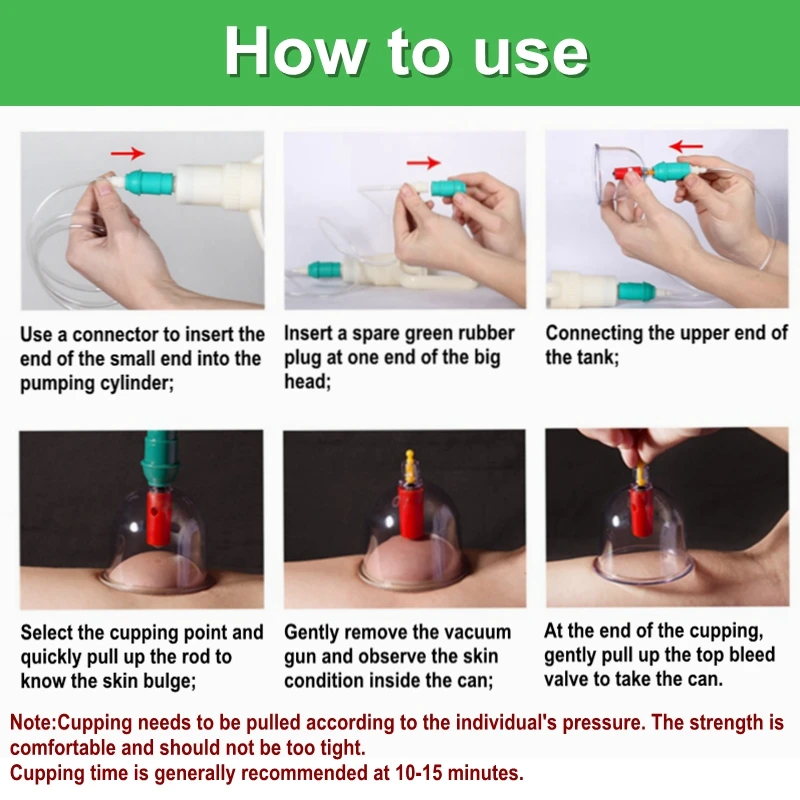 How to use

Use a connector to insert the end of the small end into the pumping cylinder;

Insert a spare green rubber plug at one end of the big head;

Connecting the upper end of the tank;

Select the cupping point and quickly pull up the rod to know the skin bulge;

Gently remove the vacuum gun and observe the skin condition inside the can;

At the end of the cupping, gently pull up the top bleed valve to take the can.

Note:Cupping needs to be pulled according to the individual's pressure. The strength is comfortable and should not be too tight.
Cupping time is generally recommended at 10-15 minutes.