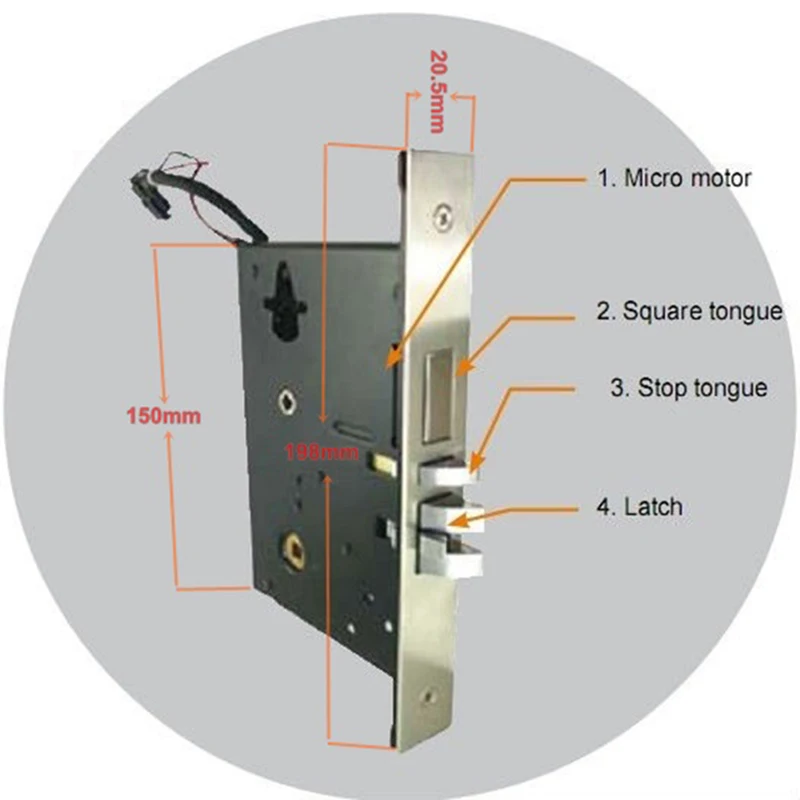 20.5mm

1. Micro motor

2. Square tongue

3. Stop tongue

4. Latch

150mm

198mm