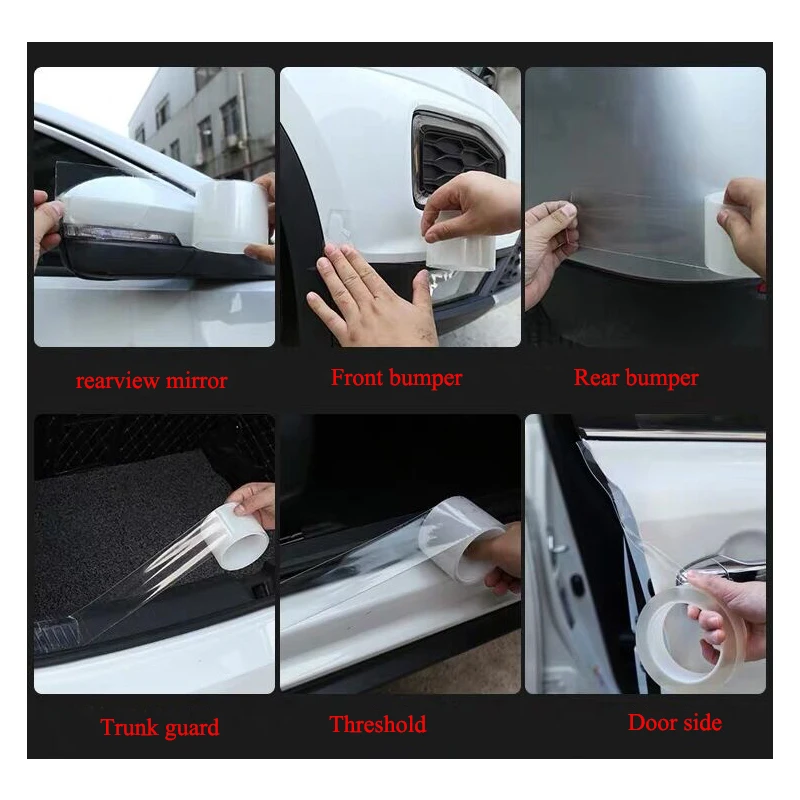 rearview mirror

Front bumper

Rear bumper

Trunk guard

Threshold

Door side