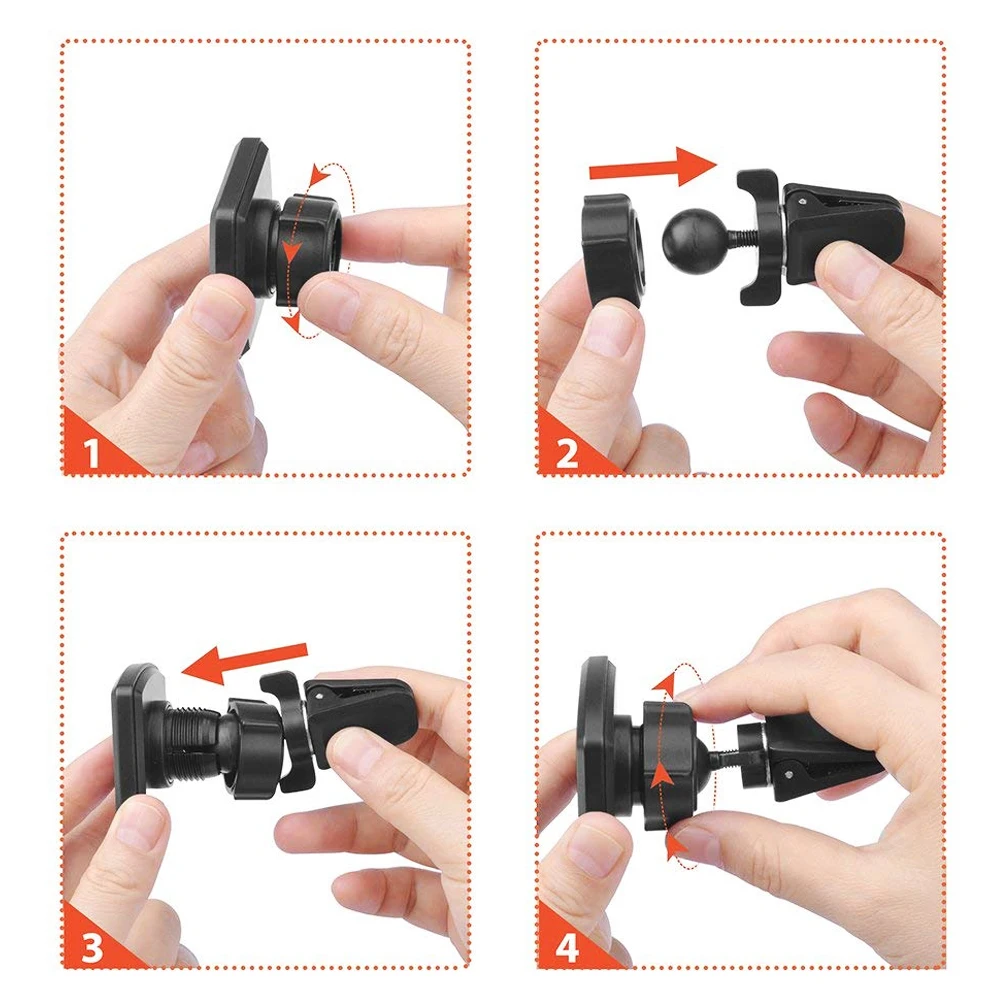 1

2

3

4