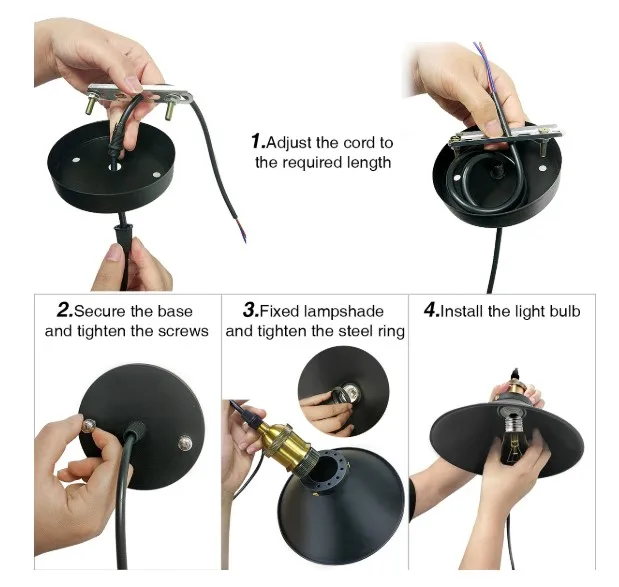 1.Adjust the cord to the required length

2.Secure the base and tighten the screws

3.Fixed lampshade and tighten the steel ring

4.Install the light bulb