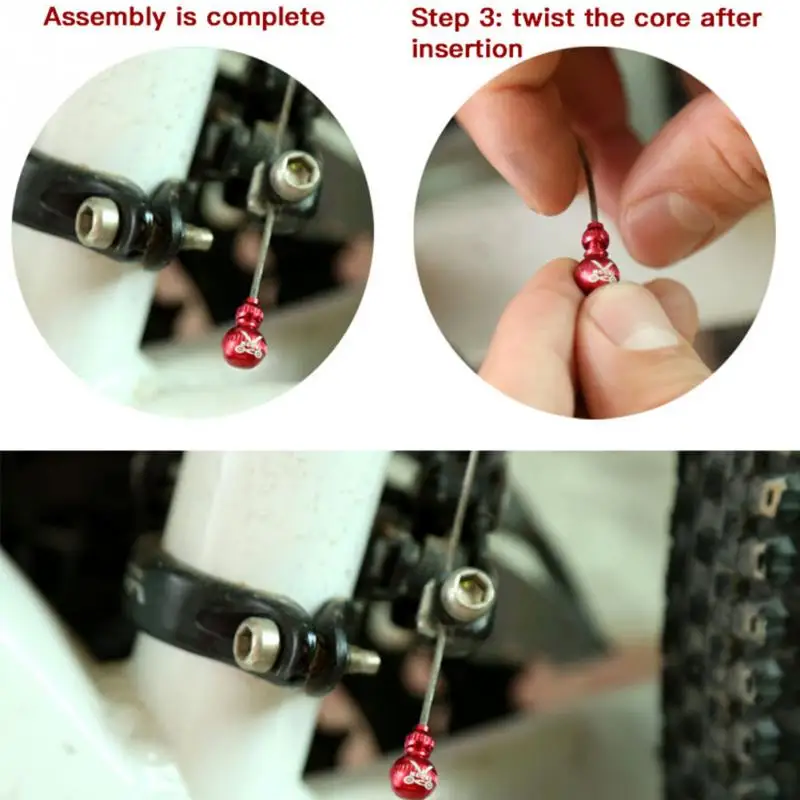 Assembly is complete

Step 3: twist the core after insertion