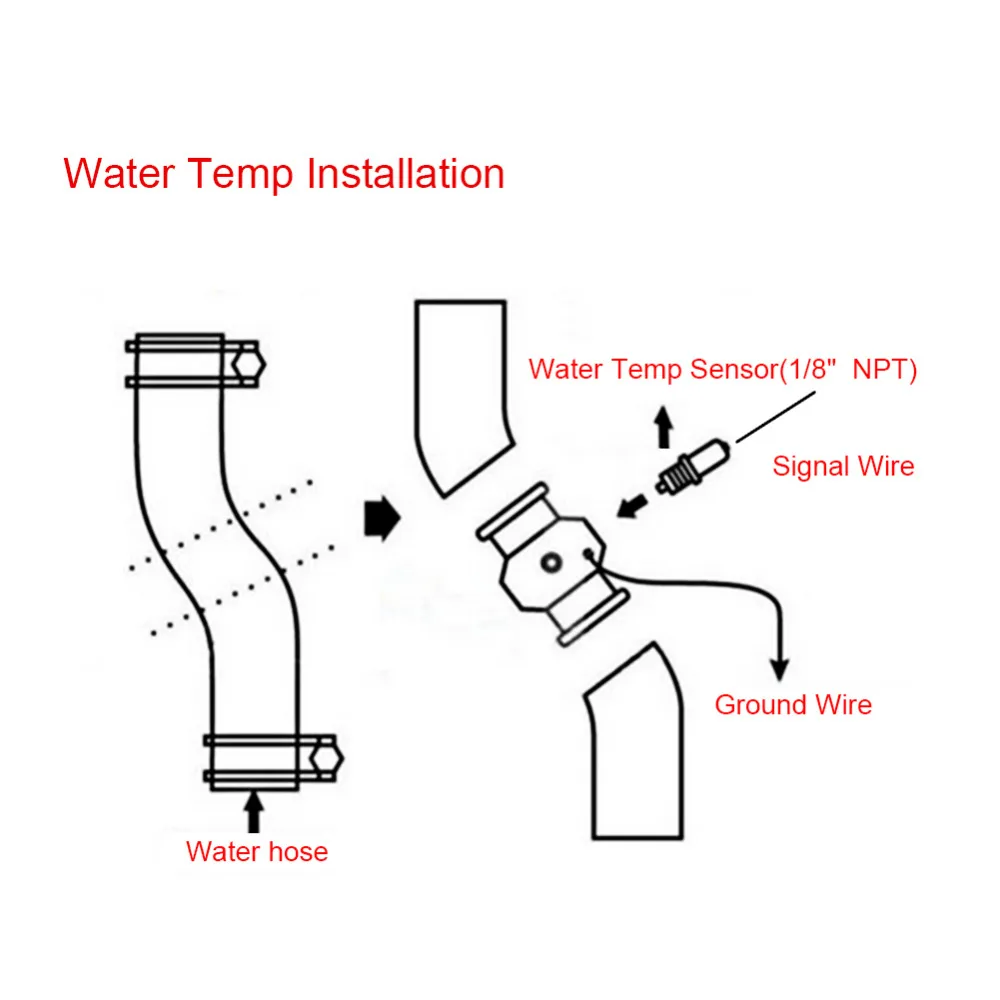 Water Temp Installation

Water Temp Sensor(1/8" NPT)

Signal Wire

Ground Wire

Water hose