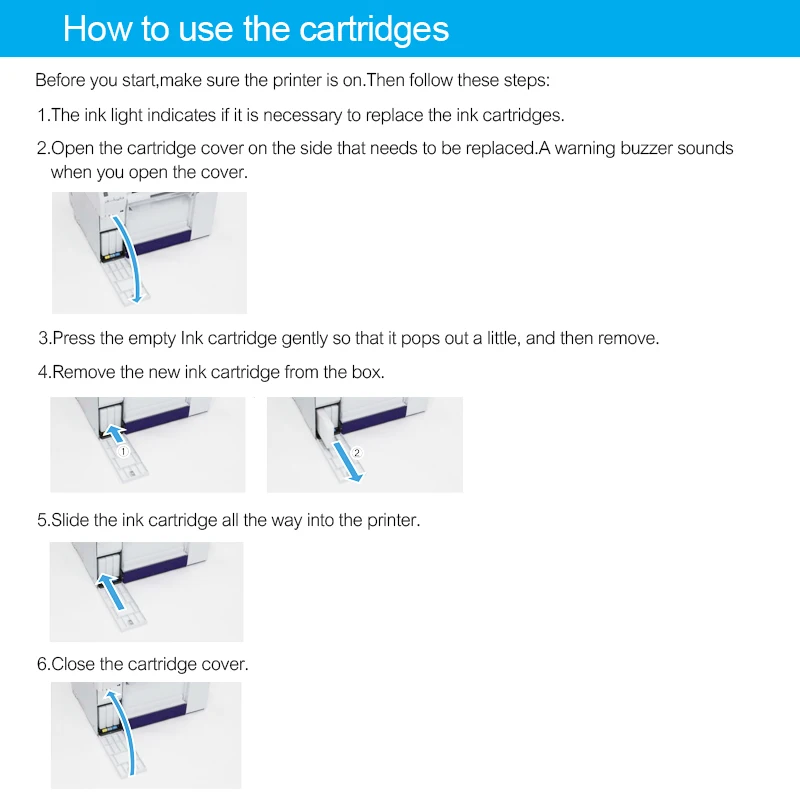 How to use the cartridges

Before you start,make sure the printer is on.Then follow these steps:

1.The ink light indicates if it is necessary to replace the ink cartridges.

2.Open the cartridge cover on the side that needs to be replaced.A warning buzzer sounds when you open the cover.

3.Press the empty Ink cartridge gently so that it pops out a little, and then remove.

4.Remove the new ink cartridge from the box.

1

2

5.Slide the ink cartridge all the way into the printer.

6.Close the cartridge cover.