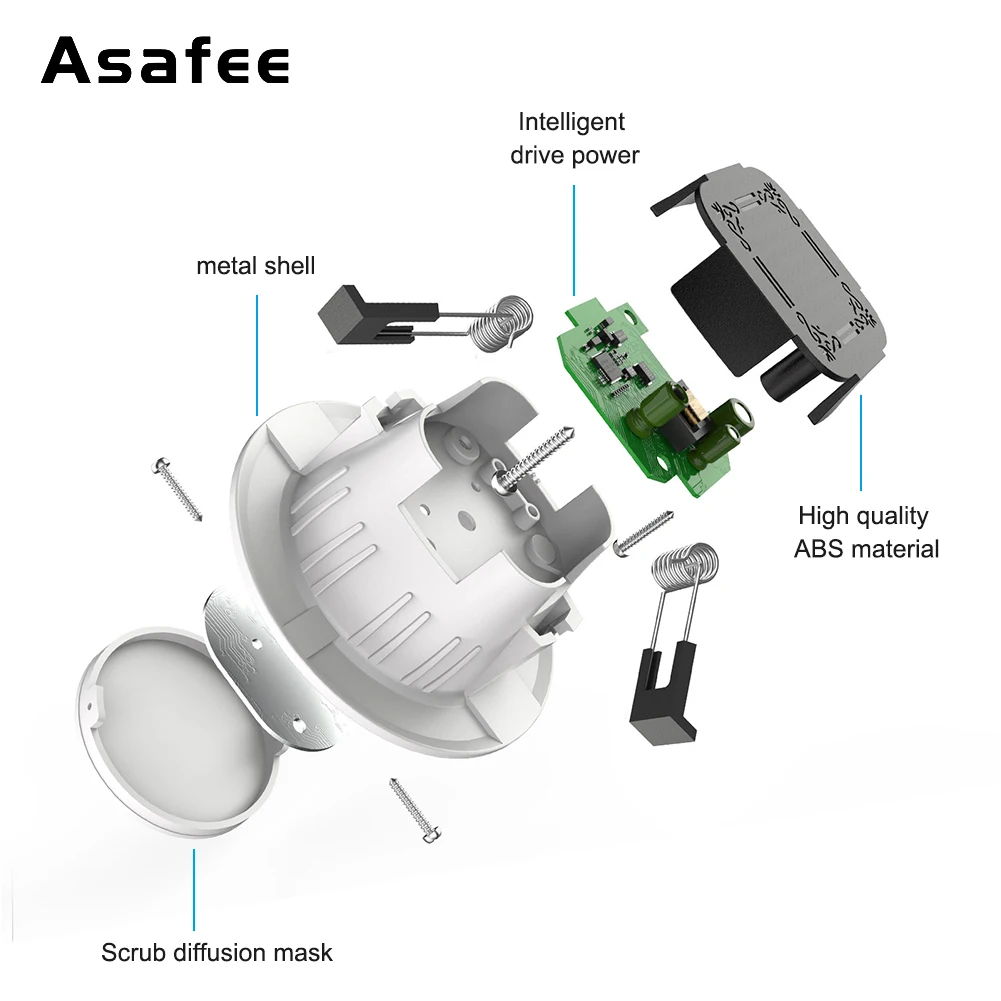 Asafee

Intelligent drive power

metal shell

High quality ABS material

Scrub diffusion mask