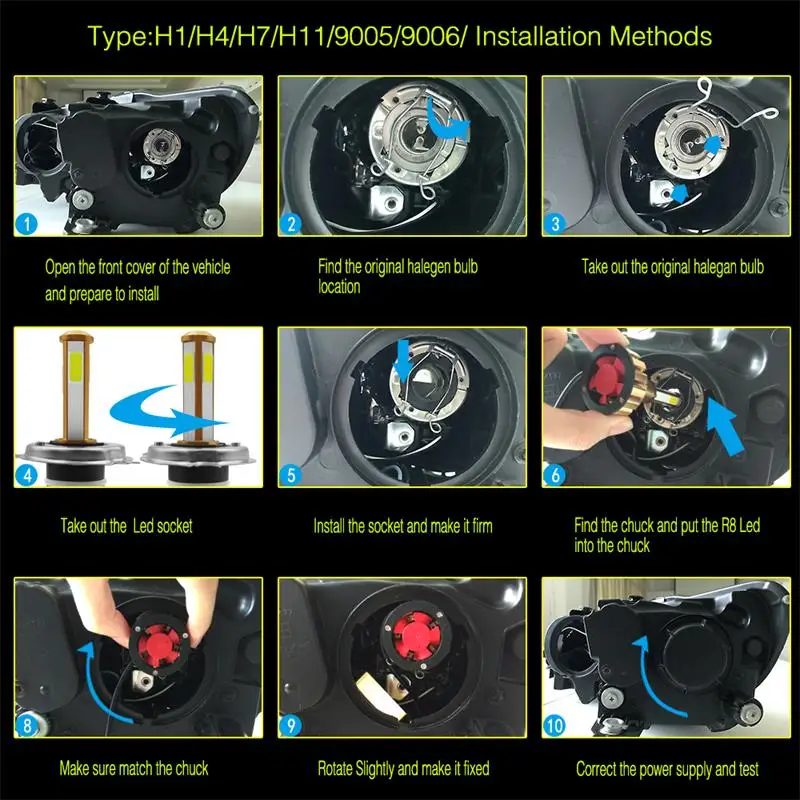 Type:H1/H4/H7/H11/9005/9006/ Installation Methods

1

Open the front cover of the vehicle and prepare to install

2

Find the original halegen bulb location

3

Take out the original halegan bulb

4

Take out the Led socket

5

Install the socket and make it firm

6

Find the chuck and put the R8 Led into the chuck

8

Make sure match the chuck

9

Rotate Slightly and make it fixed

10

Correct the power supply and test