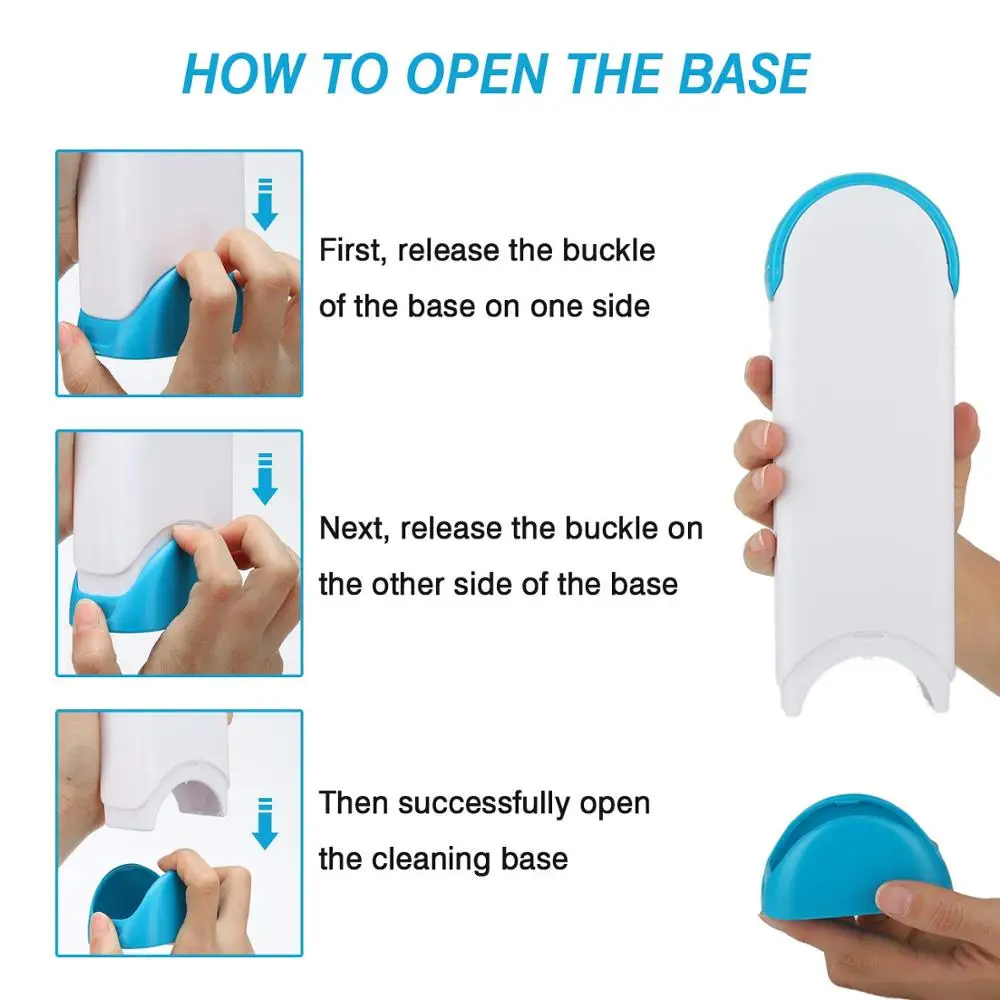 HOW TO OPEN THE BASE

First, release the buckle of the base on one side

Next, release the buckle on the other side of the base

Then successfully open the cleaning base