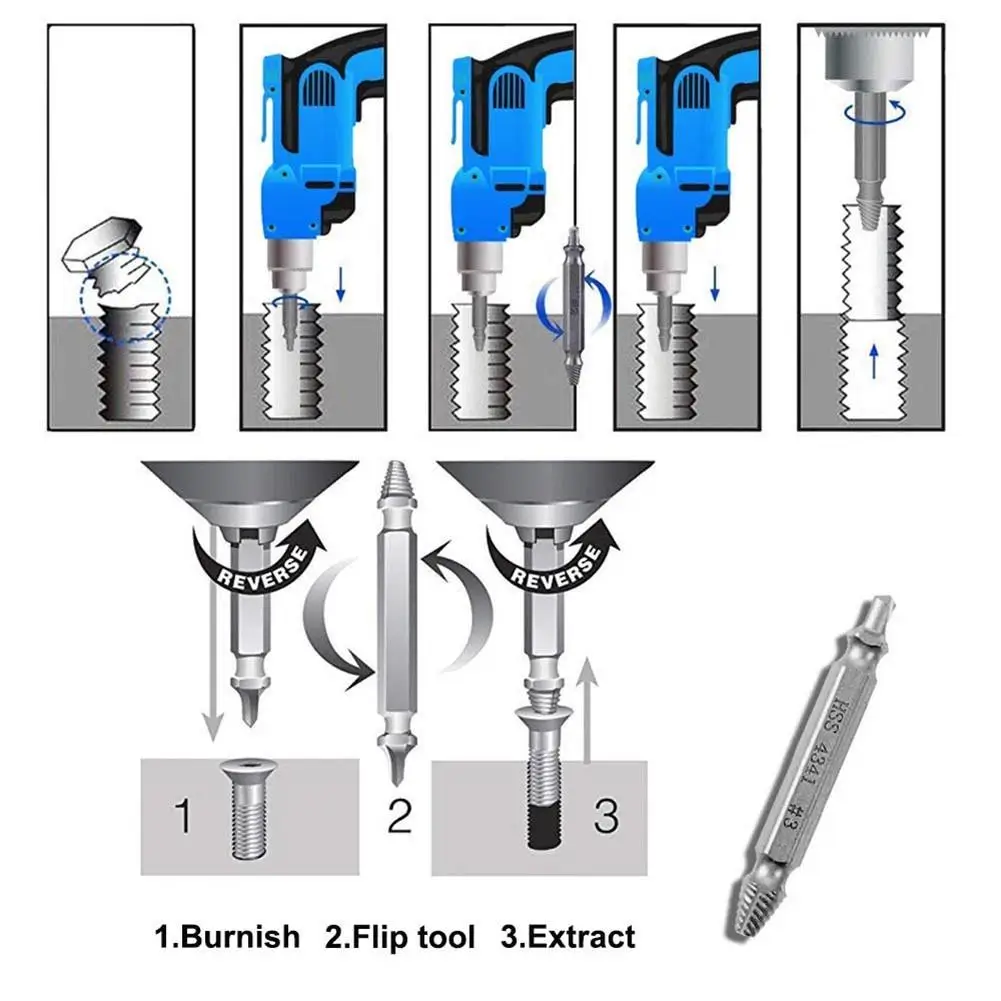 REVERSE
REVERSE
1
2
3
HSS 4341 #3
1.Burnish 2.Flip tool 3.Extract