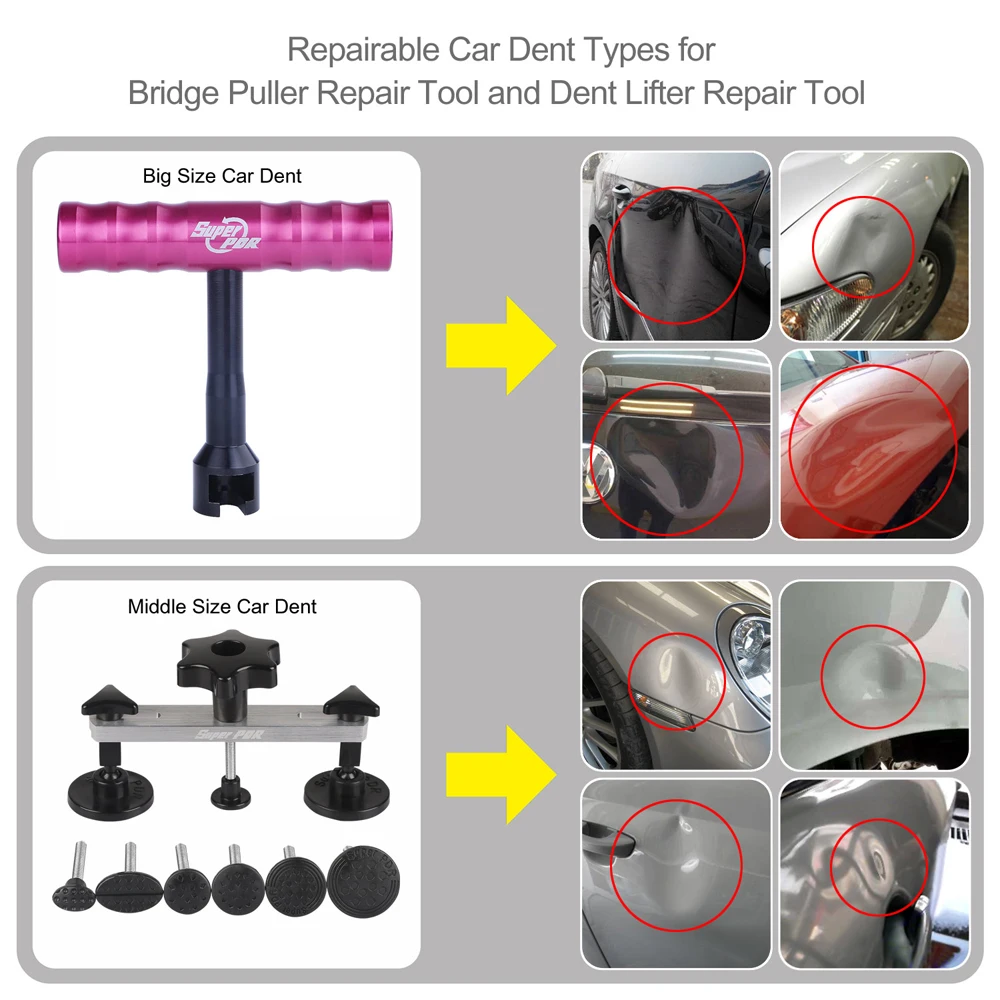 Repairable Car Dent Types for
Bridge Puller Repair Tool and Dent Lifter Repair Tool

Big Size Car Dent

Super PDR

Middle Size Car Dent

Super PDR