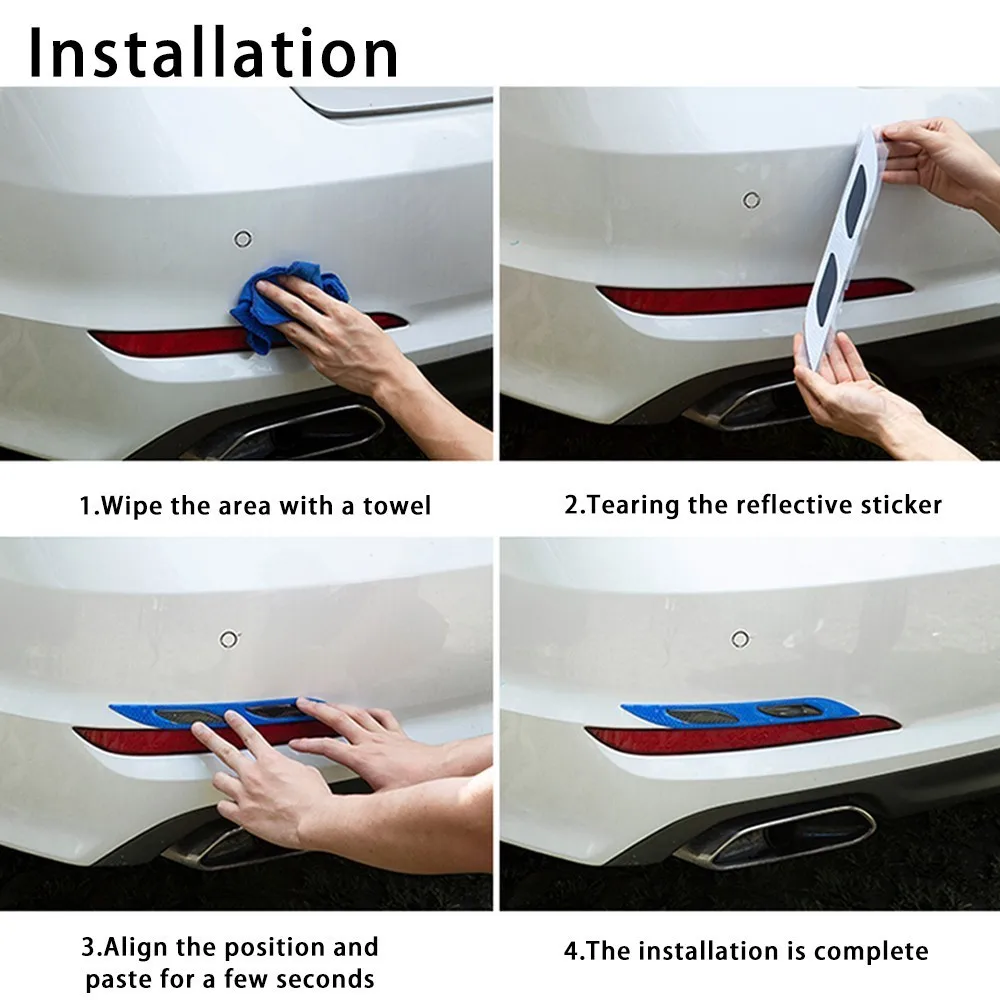 Installation

1.Wipe the area with a towel

2.Tearing the reflective sticker

3.Align the position and paste for a few seconds

4.The installation is complete