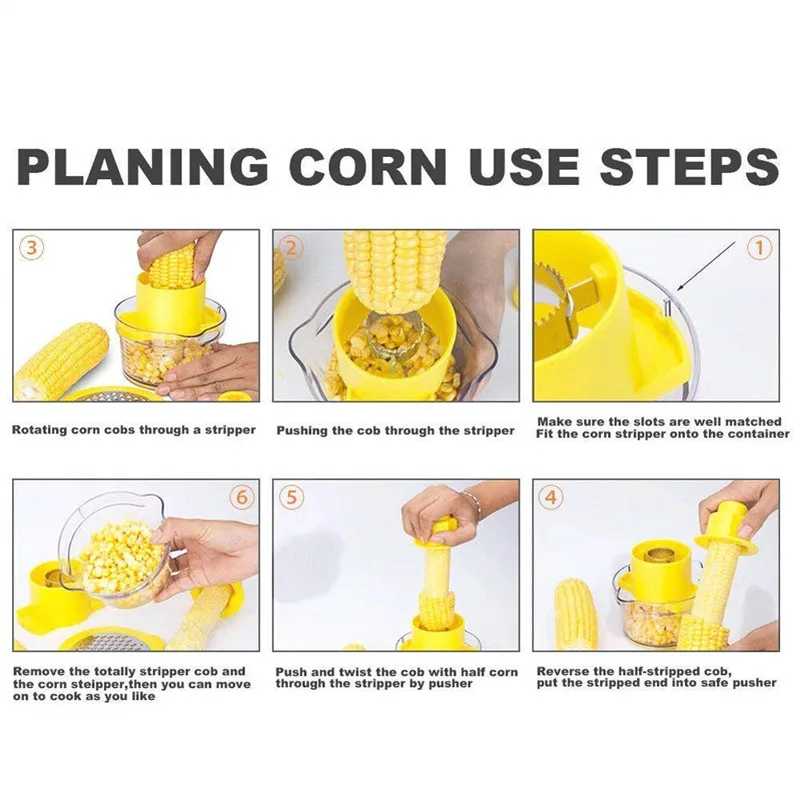 PLANING CORN USE STEPS

3

Rotating corn cobs through a stripper

2

Pushing the cob through the stripper

1

Make sure the slots are well matched
Fit the corn stripper onto the container

6

Remove the totally stripper cob and the corn steipper,then you can move on to cook as you like

5

Push and twist the cob with half corn through the stripper by pusher

4

Reverse the half-stripped cob, put the stripped end into safe pusher