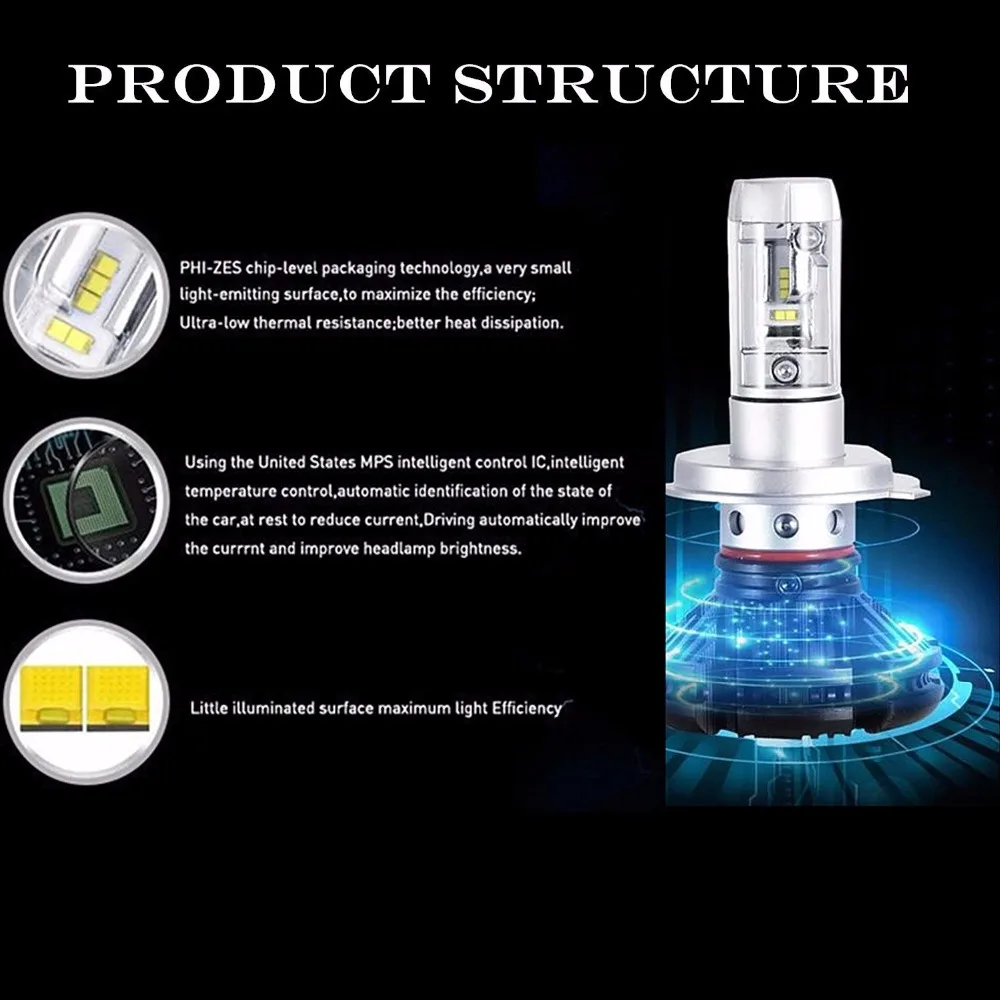 PRODUCT STRUCTURE

PHI-ZES chip-level packaging technology,a very small light-emitting surface,to maximize the efficiency; Ultra-low thermal resistance;better heat dissipation.

Using the United States MPS intelligent control IC,intelligent temperature control,automatic identification of the state of the car,at rest to reduce current,Driving automatically improve the currrnt and improve headlamp brightness.

Little illuminated surface maximum light Efficiency