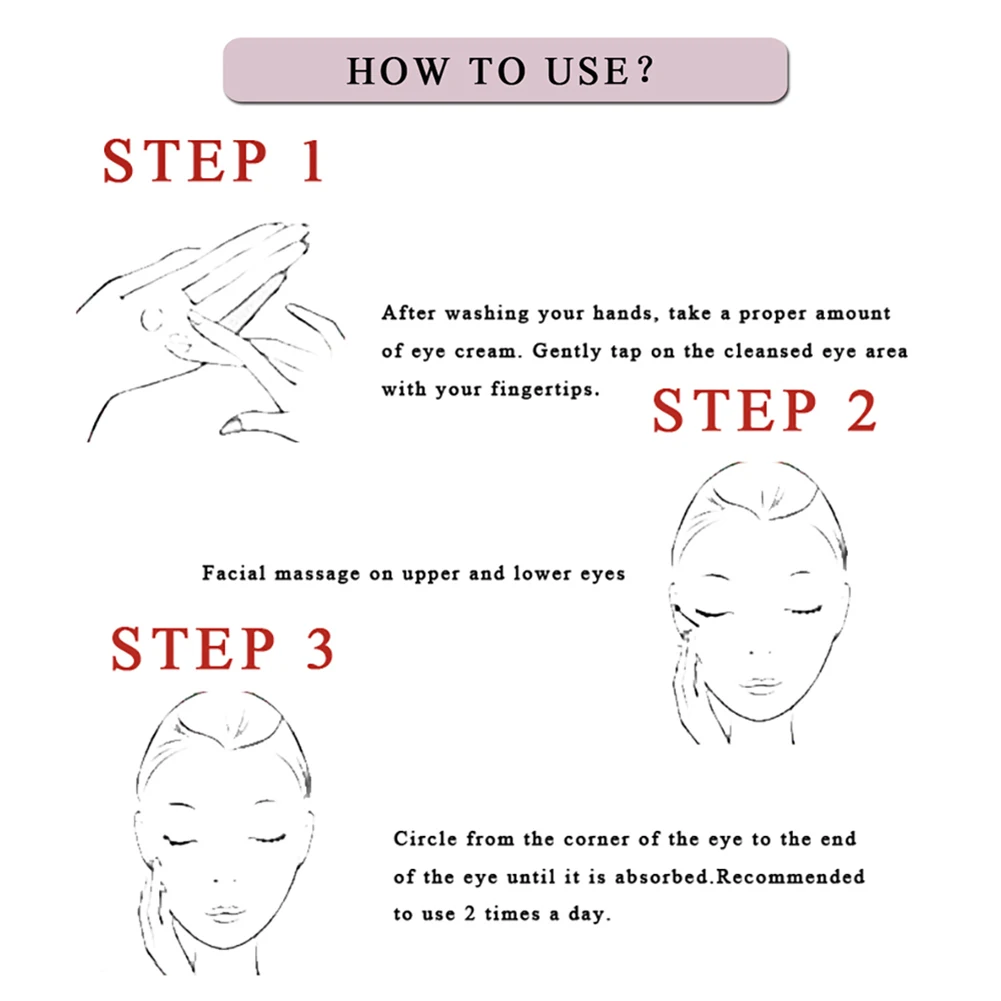 HOW TO USE?

STEP 1

After washing your hands, take a proper amount of eye cream. Gently tap on the cleansed eye area with your fingertips.

STEP 2

Facial massage on upper and lower eyes

STEP 3

Circle from the corner of the eye to the end of the eye until it is absorbed.Recommended to use 2 times a day.