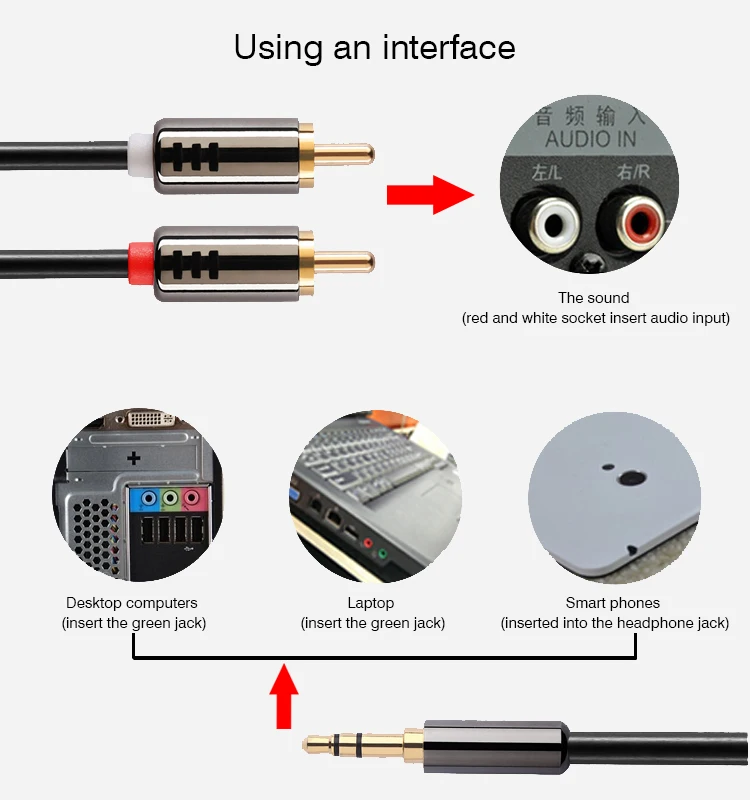 Using an interface

音频输入
AUDIO IN
左/L
右/R

The sound
(red and white socket insert audio input)

Desktop computers
(insert the green jack)

Laptop
(insert the green jack)

Smart phones
(inserted into the headphone jack)