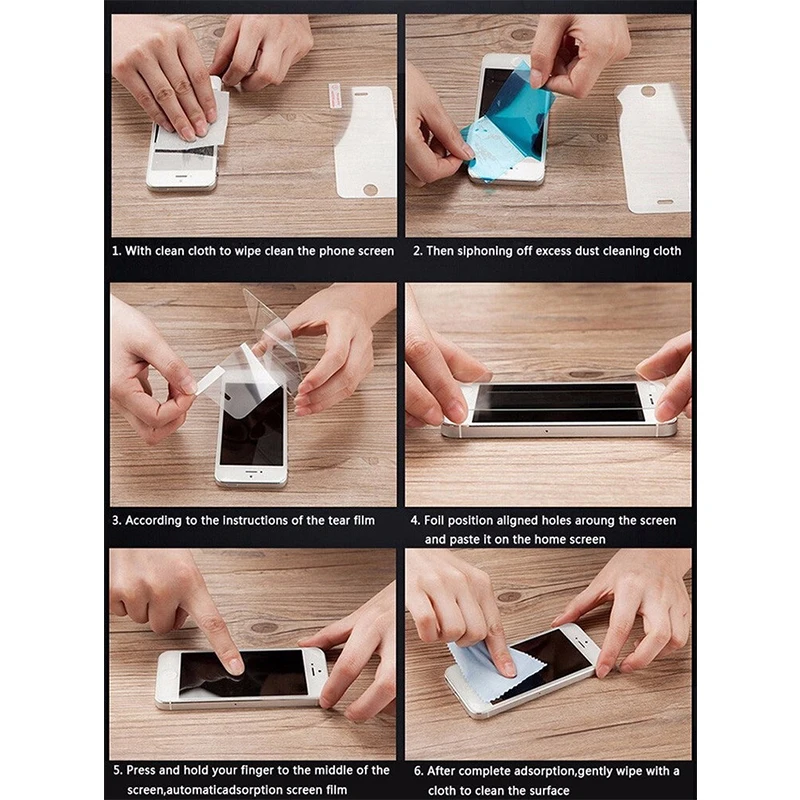 1. With clean cloth to wipe clean the phone screen

2. Then siphoning off excess dust cleaning cloth

3. According to the instructions of the tear film

4. Foil position aligned holes aroung the screen and paste it on the home screen

5. Press and hold your finger to the middle of the screen,automaticadsorption screen film

6. After complete adsorption,gently wipe with a cloth to clean the surface