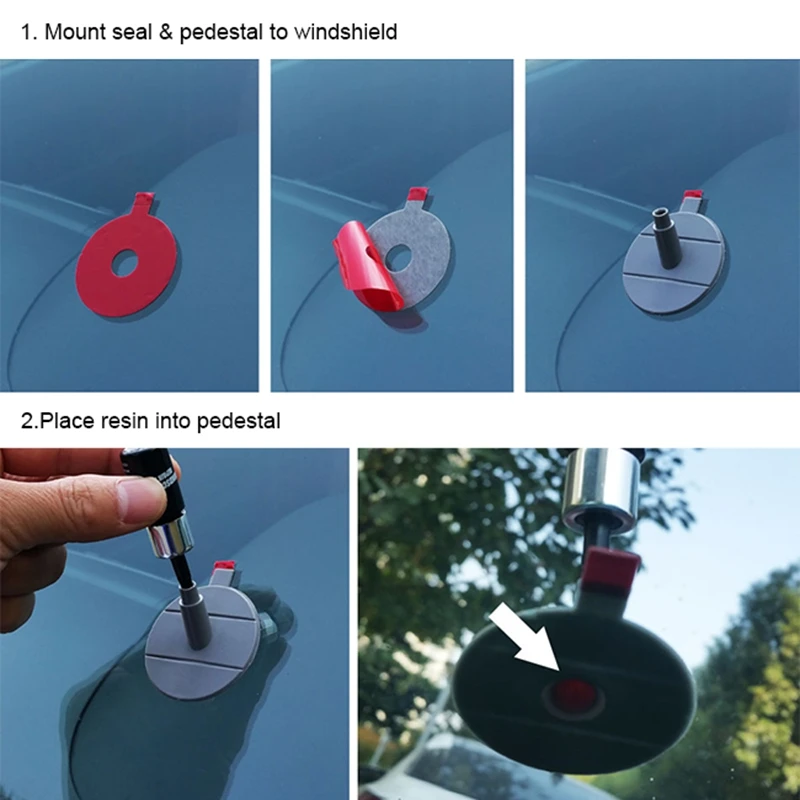 1. Mount seal & pedestal to windshield

2.Place resin into pedestal