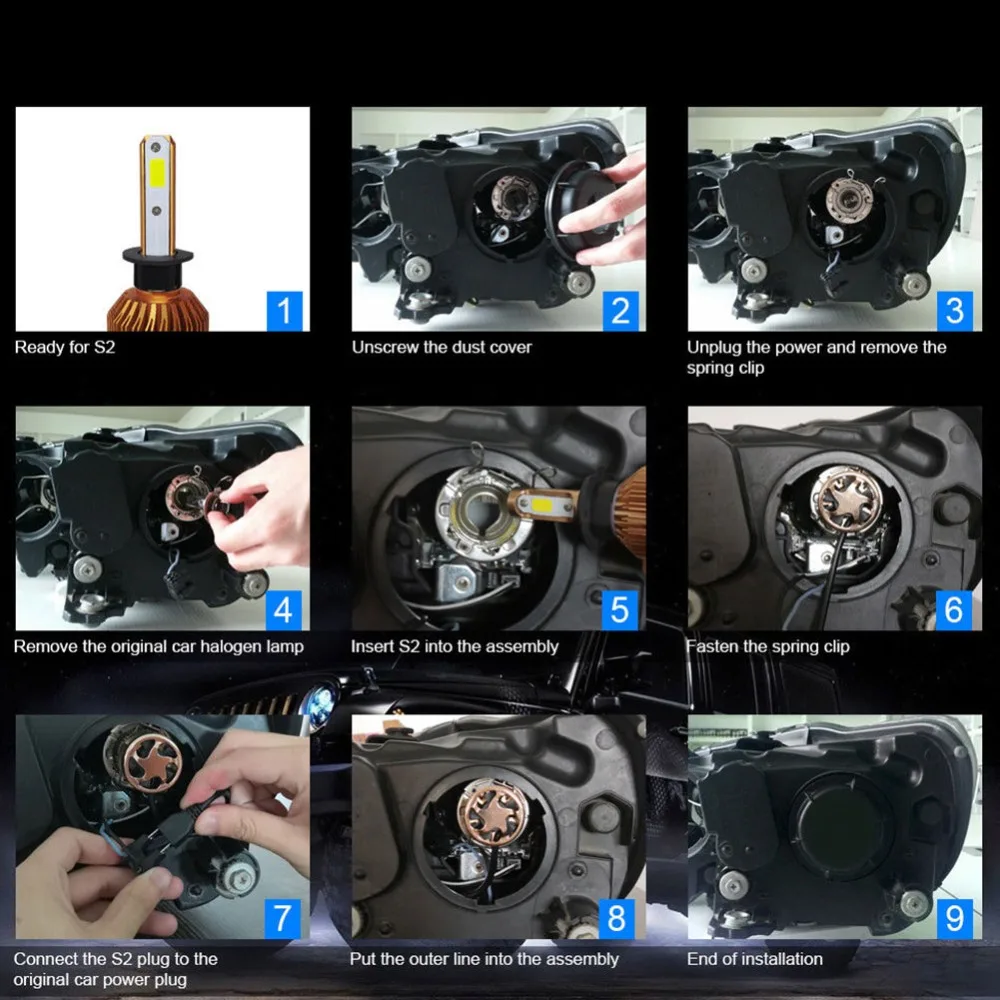 1
Ready for S2

2
Unscrew the dust cover

3
Unplug the power and remove the spring clip

4
Remove the original car halogen lamp

5
Insert S2 into the assembly

6
Fasten the spring clip

7
Connect the S2 plug to the original car power plug

8
Put the outer line into the assembly

9
End of installation