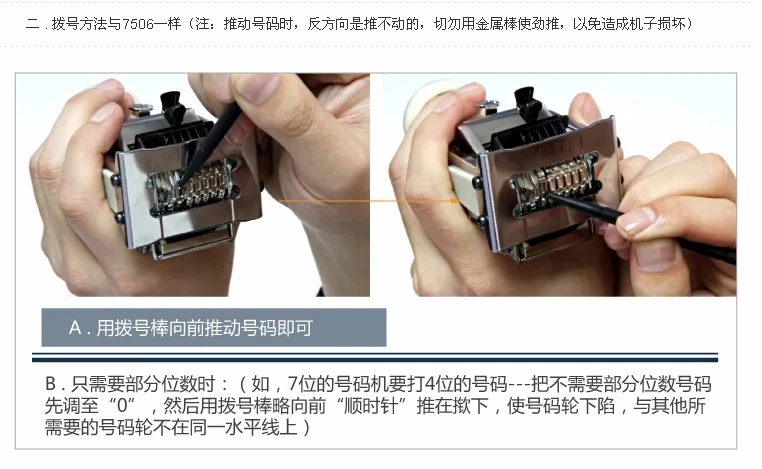 二.拨号方法与7506一样（注：推动号码时，反方向是推不动的，切勿用金属棒使劲推，以免造成机子损坏）

A.用拨号棒向前推动号码即可

B.只需要部分位数时：（如，7位的号码机要打4位的号码---把不需要部分位数号码先调至“0”，然后用拨号棒略向前“顺时针”推在揿下，使号码轮下陷，与其他所需要的号码轮不在同一水平线上）