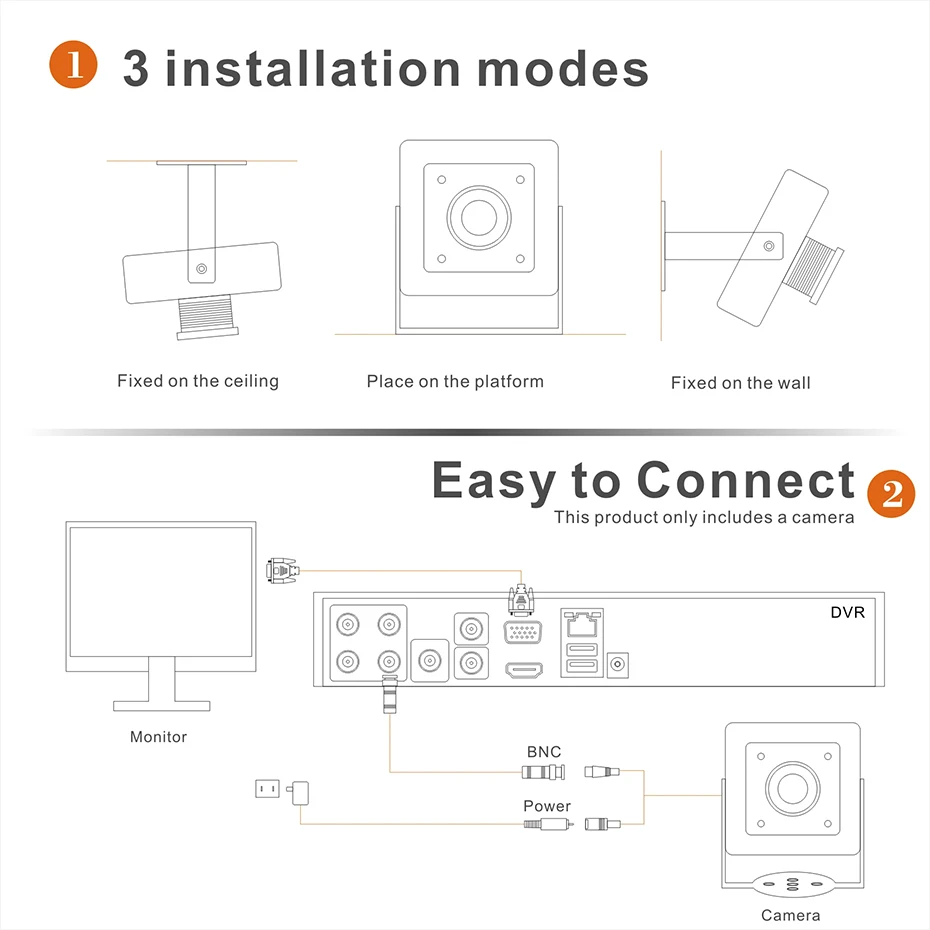 1 3 installation modes

Fixed on the ceiling

Place on the platform

Fixed on the wall

Easy to Connect 2

This product only includes a camera

DVR

Monitor

BNC

Power

Camera