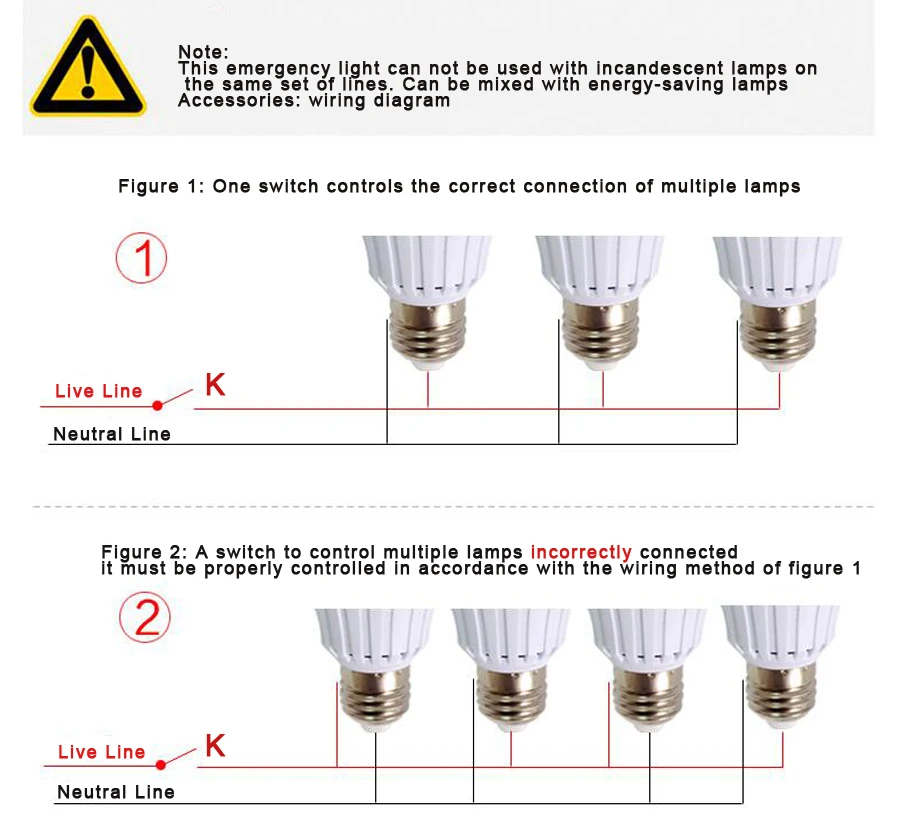 Note:
This emergency light can not be used with incandescent lamps on the same set of lines. Can be mixed with energy-saving lamps
Accessories: wiring diagram

Figure 1: One switch controls the correct connection of multiple lamps

①

Live Line
K
Neutral Line

Figure 2: A switch to control multiple lamps incorrectly connected
it must be properly controlled in accordance with the wiring method of figure 1

②

Live Line
K
Neutral Line