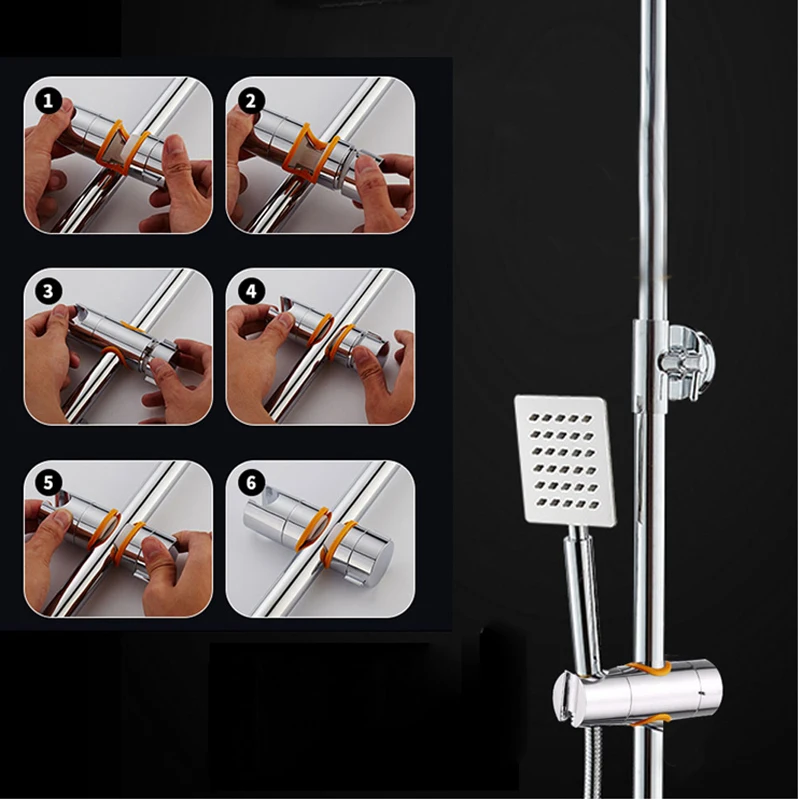 1
2
3
4
5
6