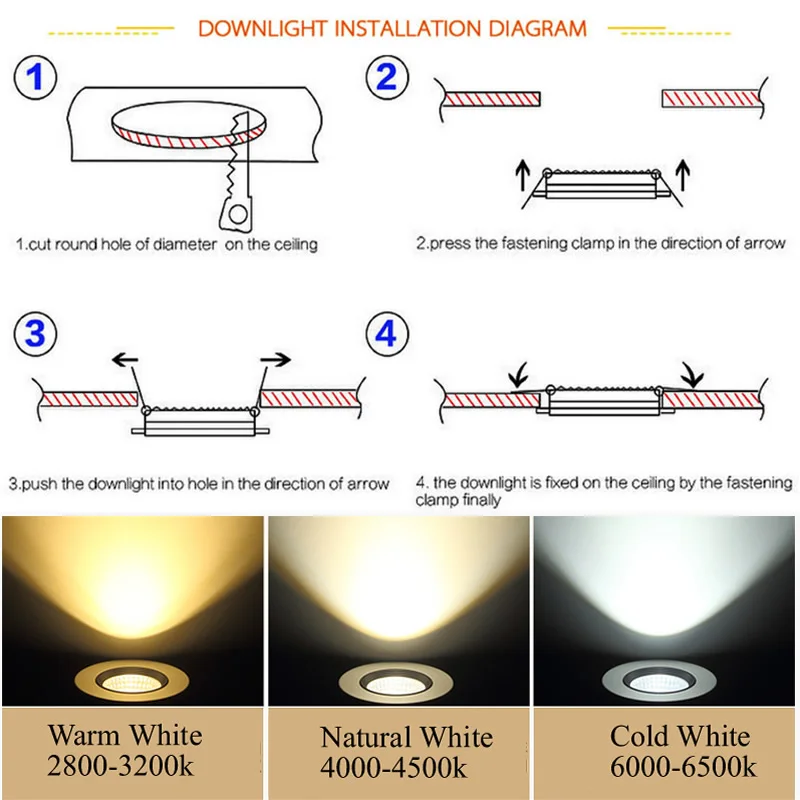 DOWNLIGHT INSTALLATION DIAGRAM

1

1.cut round hole of diameter on the ceiling

2

2.press the fastening clamp in the direction of arrow

3

3.push the downlight into hole in the direction of arrow

4

4. the downlight is fixed on the ceiling by the fastening clamp finally

Warm White
2800-3200k

Natural White
4000-4500k

Cold White
6000-6500k