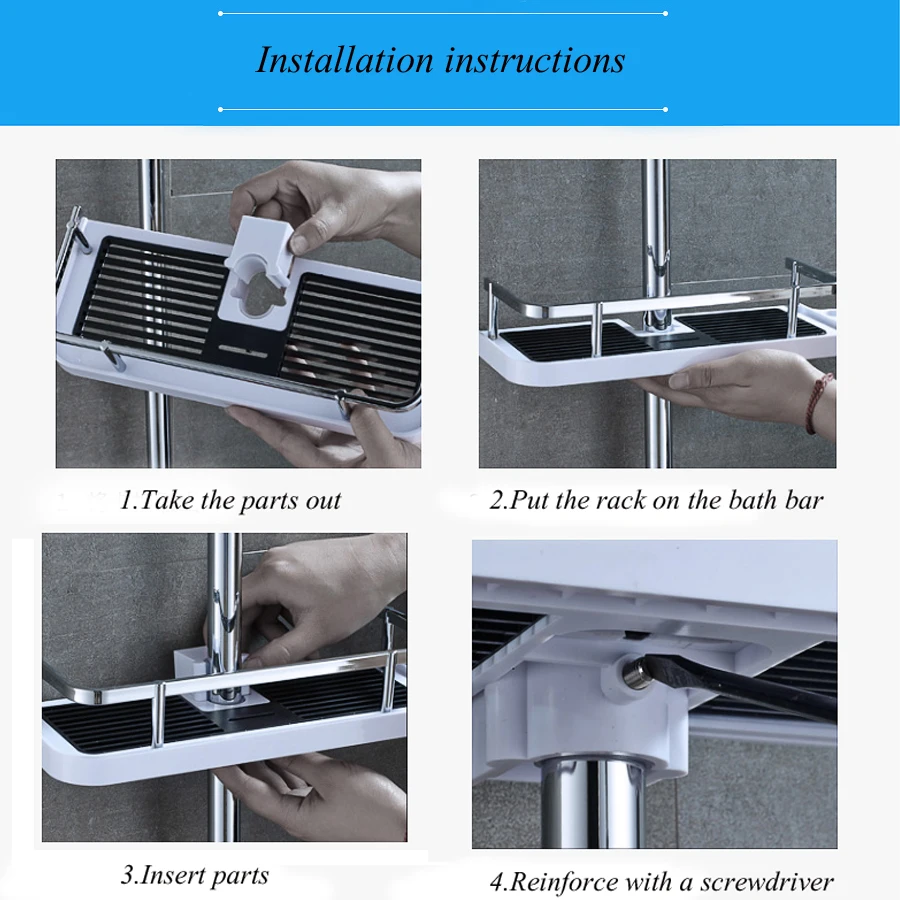 Installation instructions

1.Take the parts out

2.Put the rack on the bath bar

3.Insert parts

4.Reinforce with a screwdriver