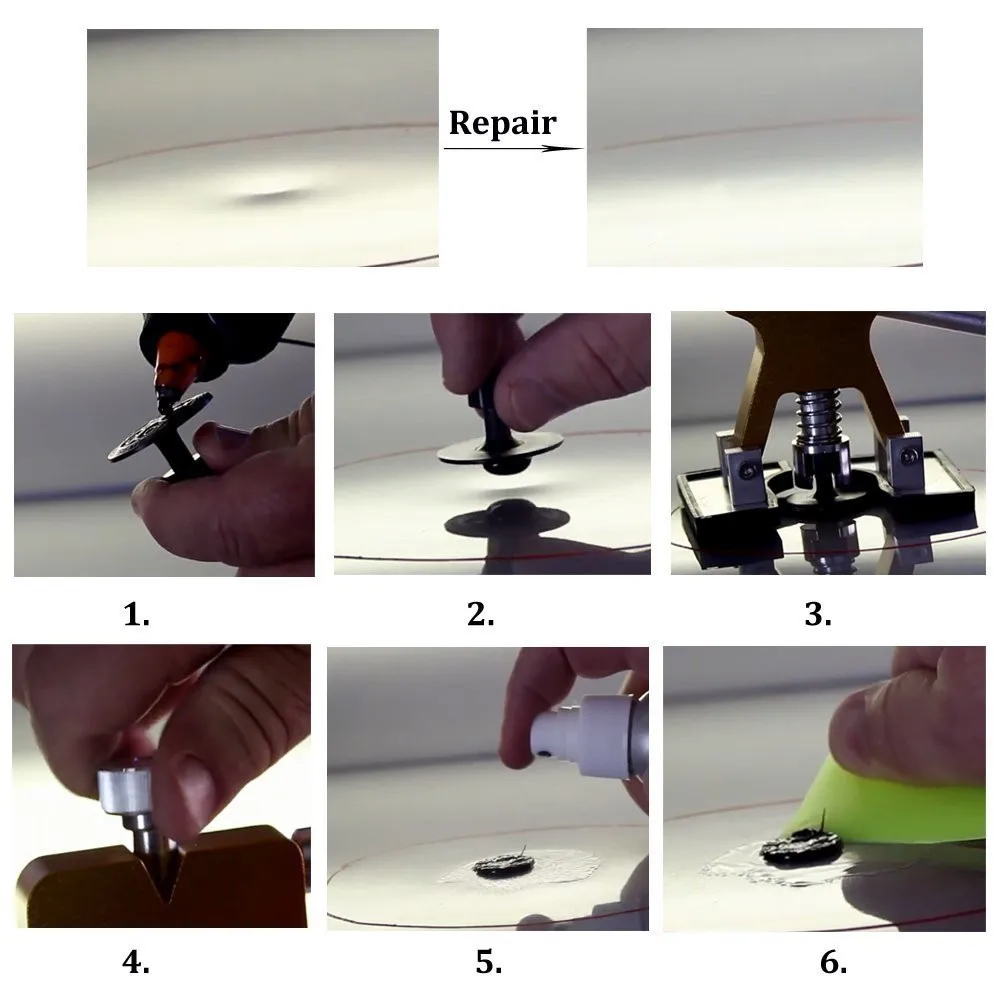 Repair

1.

2.

3.

4.

5.

6.