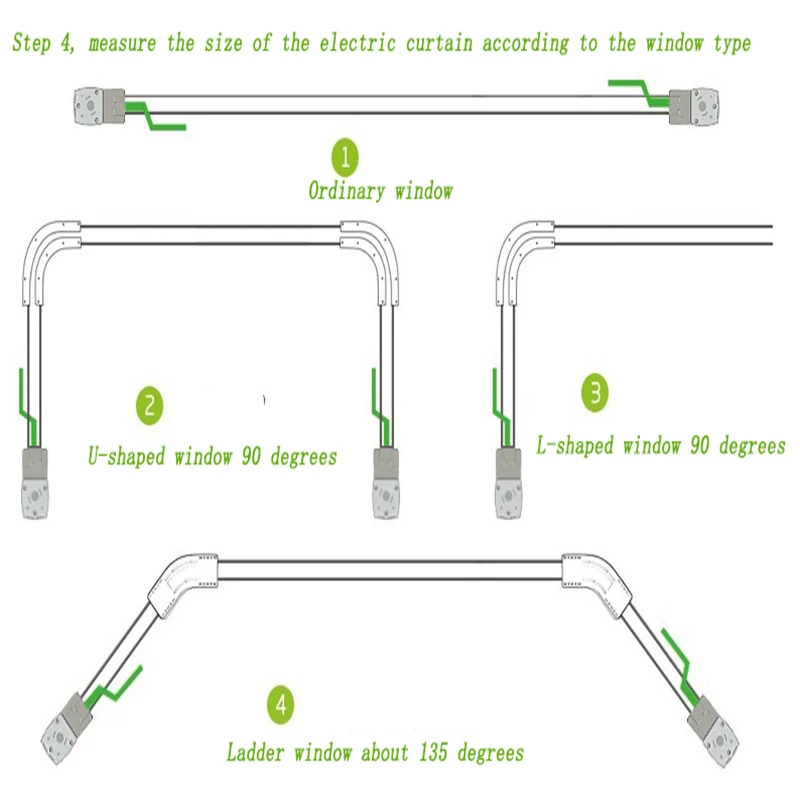 Step 4, measure the size of the electric curtain according to the window type

1
Ordinary window

2
U-shaped window 90 degrees

3
L-shaped window 90 degrees

4
Ladder window about 135 degrees