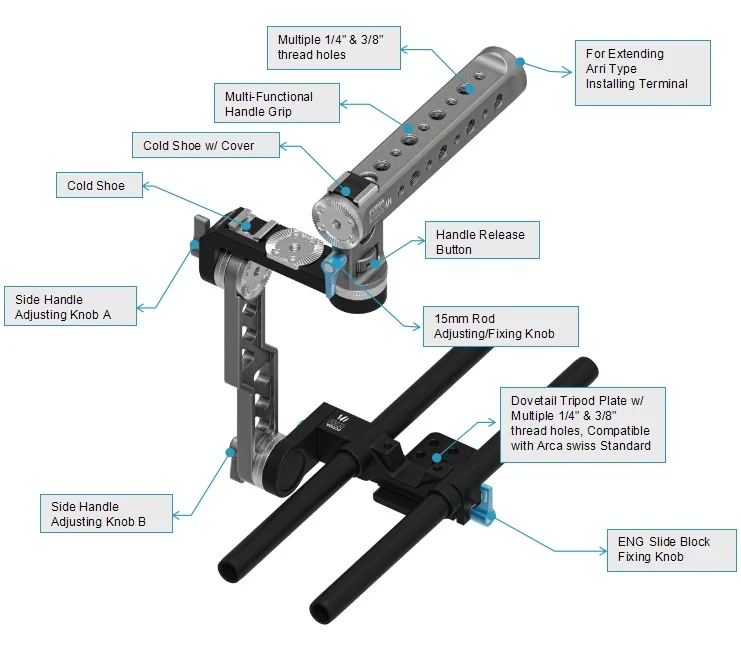 Multiple 1/4" & 3/8" thread holes

For Extending Arri Type Installing Terminal

Multi-Functional Handle Grip

Cold Shoe w/ Cover

Cold Shoe

Handle Release Button

Side Handle Adjusting Knob A

15mm Rod Adjusting/Fixing Knob

Dovetail Tripod Plate w/ Multiple 1/4" & 3/8" thread holes, Compatible with Arca swiss Standard

Side Handle Adjusting Knob B

ENG Slide Block Fixing Knob