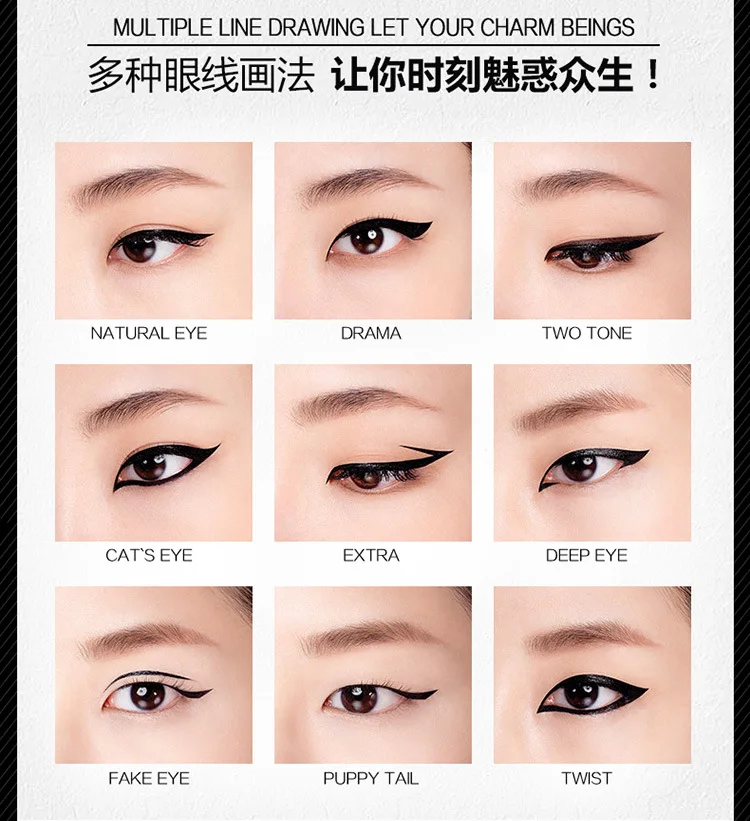 MULTIPLE LINE DRAWING LET YOUR CHARM BEINGS
多种眼线画法 让你时刻魅惑众生！

NATURAL EYE

DRAMA

TWO TONE

CAT`S EYE

EXTRA

DEEP EYE

FAKE EYE

PUPPY TAIL

TWIST