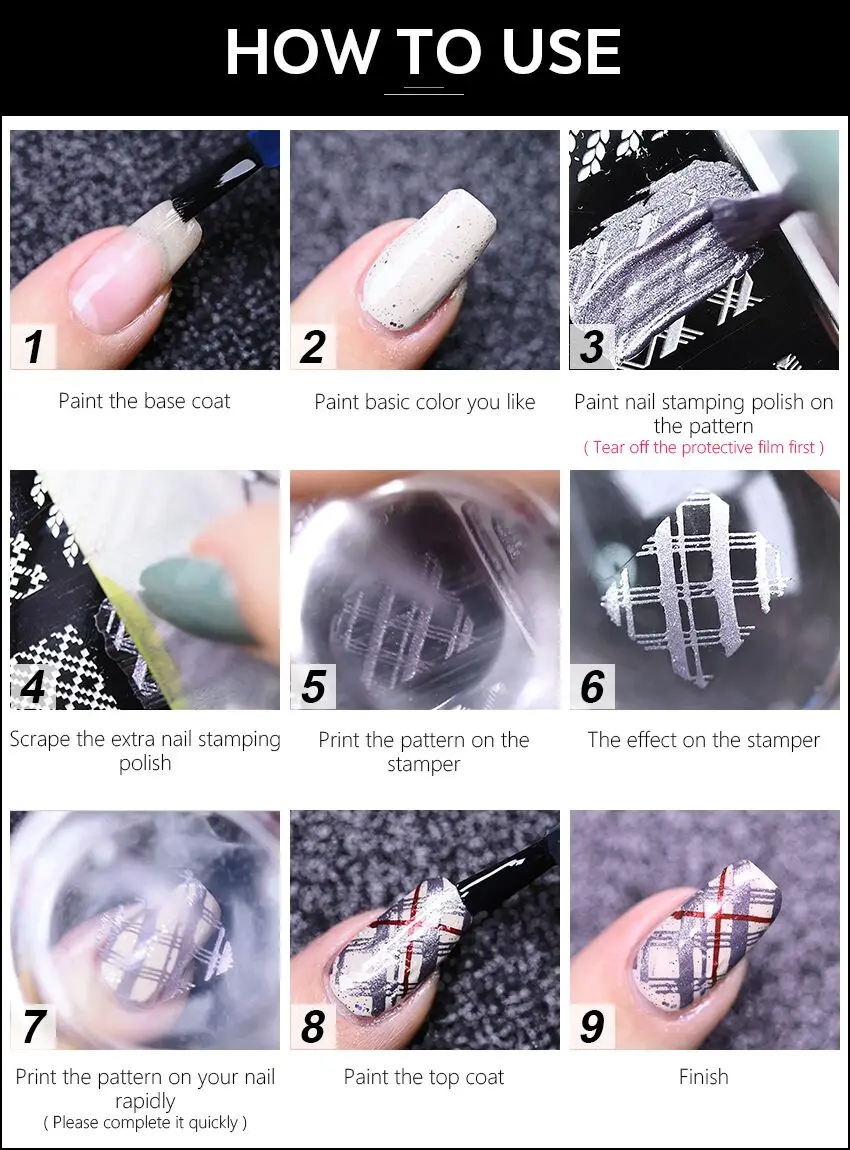 HOW TO USE

1

Paint the base coat

2

Paint basic color you like

3

Paint nail stamping polish on the pattern

( Tear off the protective film first )

4

Scrape the extra nail stamping polish

5

Print the pattern on the stamper

6

The effect on the stamper

7

Print the pattern on your nail rapidly

( Please complete it quickly )

8

Paint the top coat

9

Finish