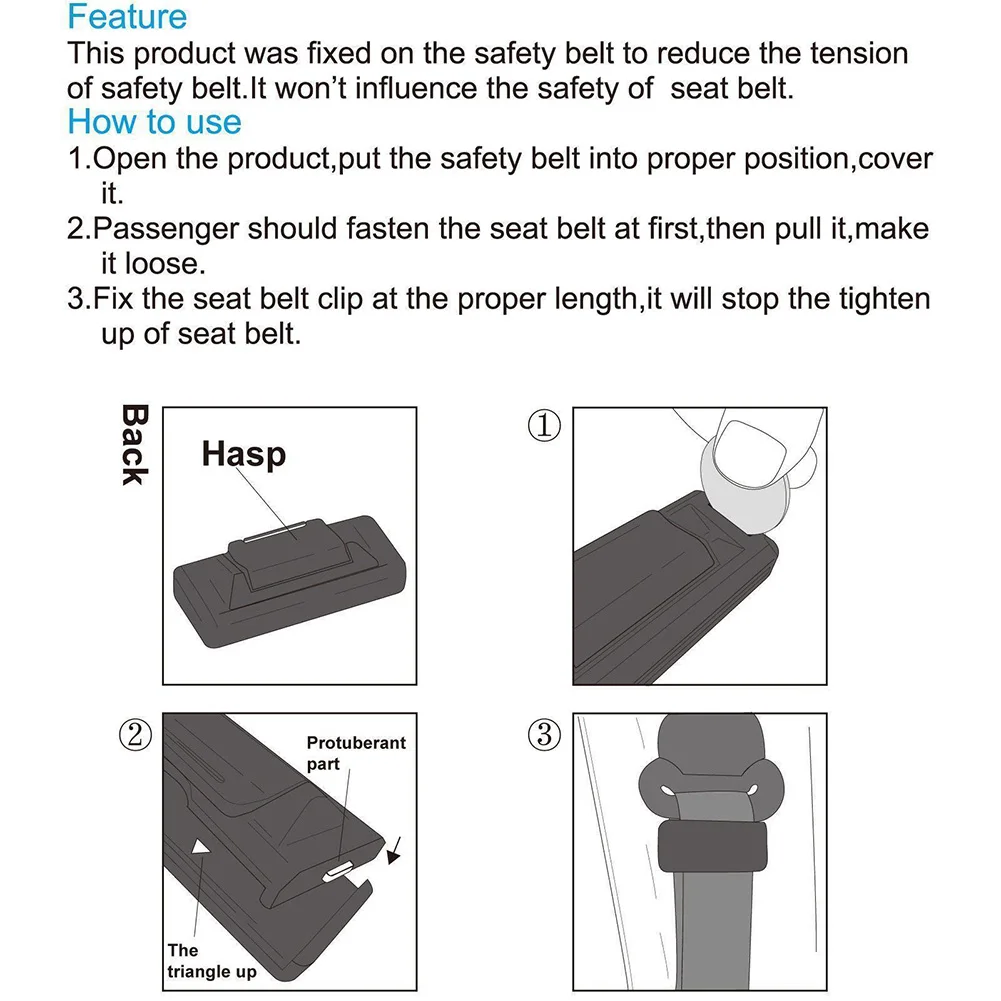 Feature
This product was fixed on the safety belt to reduce the tension of safety belt.It won't influence the safety of seat belt.
How to use
1.Open the product,put the safety belt into proper position,cover it.
2.Passenger should fasten the seat belt at first,then pull it,make it loose.
3.Fix the seat belt clip at the proper length,it will stop the tighten up of seat belt.

Back
Hasp

①

②
Protuberant part
The triangle up

③