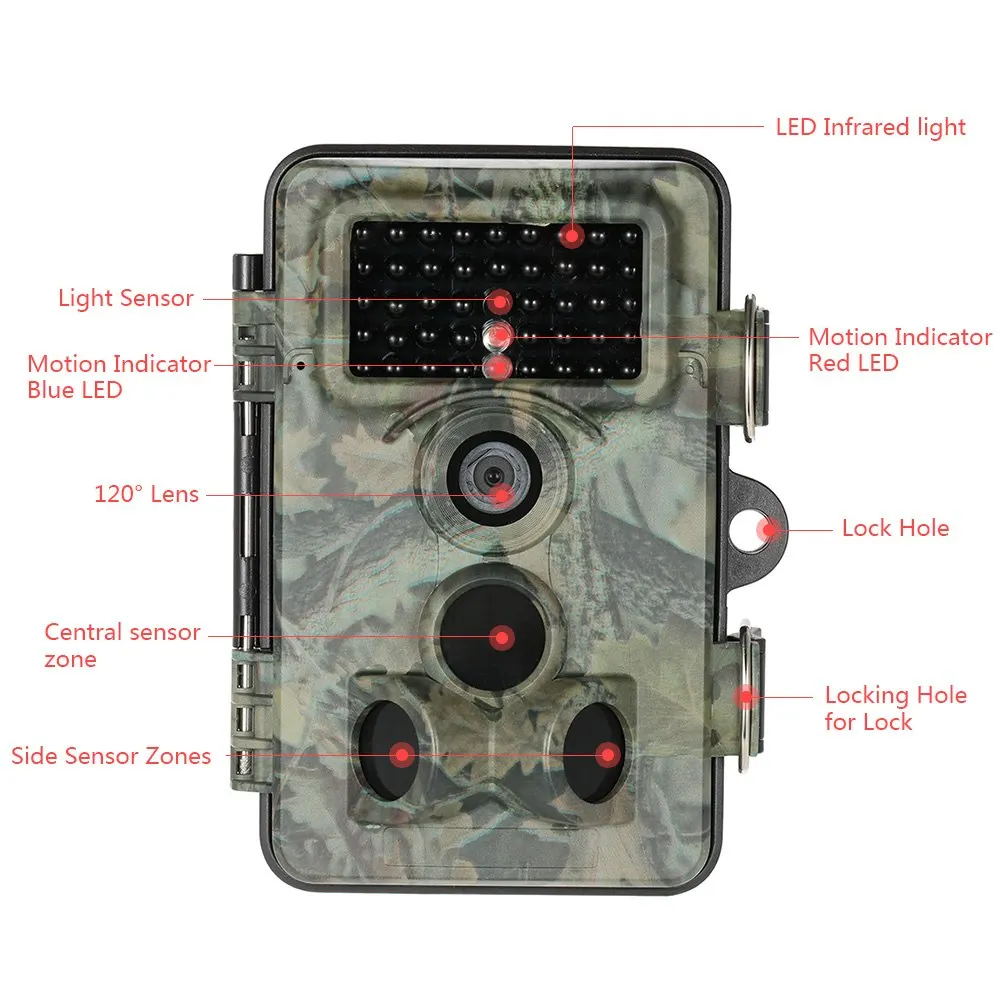 LED Infrared light

Light Sensor

Motion Indicator Red LED

Motion Indicator Blue LED

120° Lens

Lock Hole

Central sensor zone

Locking Hole for Lock

Side Sensor Zones