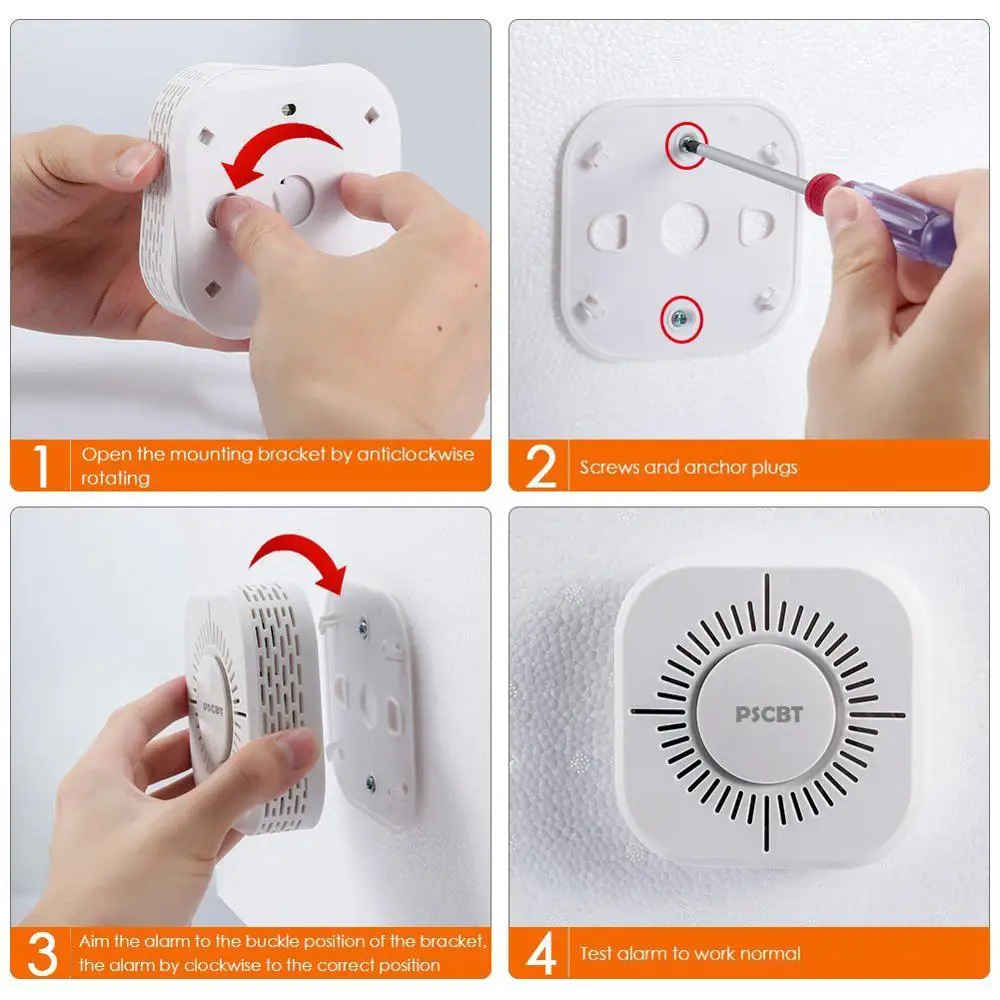 1 Open the mounting bracket by anticlockwise rotating

2 Screws and anchor plugs

PSCBT

3 Aim the alarm to the buckle position of the bracket, the alarm by clockwise to the correct position

PSCBT

4 Test alarm to work normal