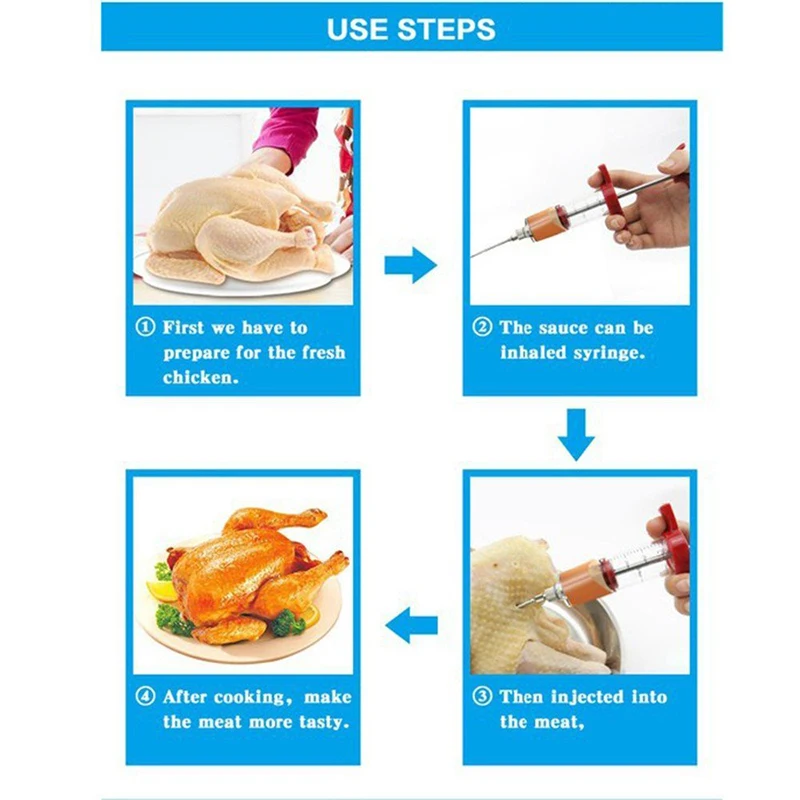 USE STEPS

① First we have to prepare for the fresh chicken.

② The sauce can be inhaled syringe.

③ Then injected into the meat,

④ After cooking, make the meat more tasty.