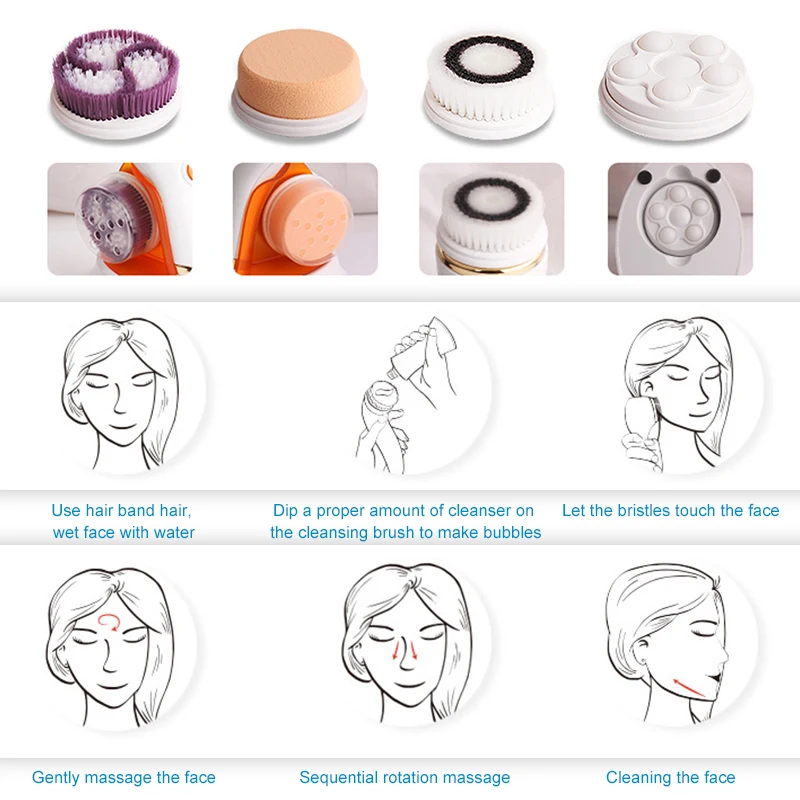 Use hair band hair, wet face with water

Dip a proper amount of cleanser on the cleansing brush to make bubbles

Let the bristles touch the face

Gently massage the face

Sequential rotation massage

Cleaning the face