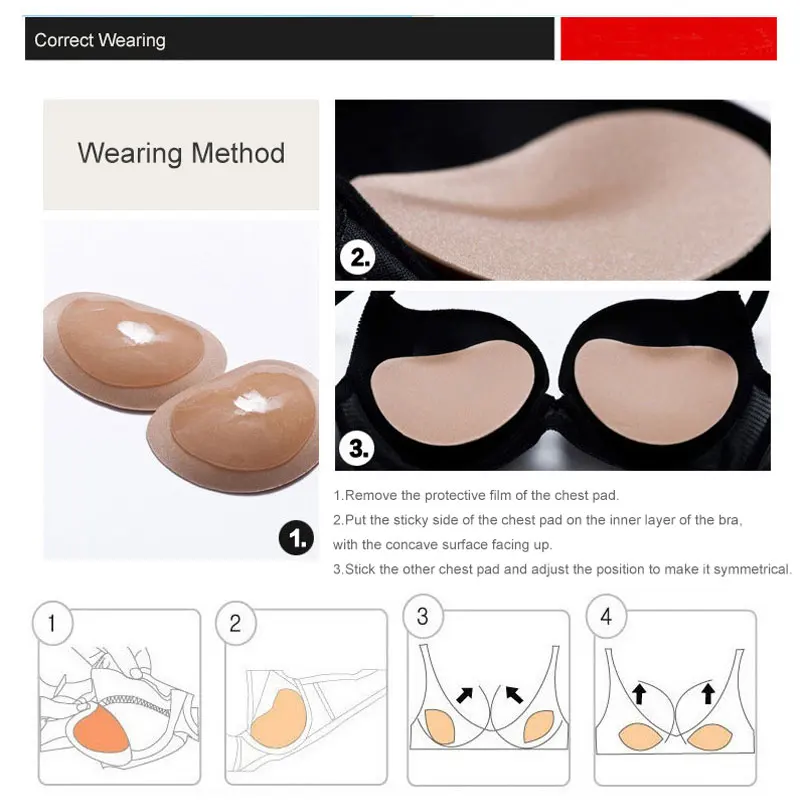 Correct Wearing

Wearing Method

2.

3.

1.

1.Remove the protective film of the chest pad.
2.Put the sticky side of the chest pad on the inner layer of the bra, with the concave surface facing up.
3.Stick the other chest pad and adjust the position to make it symmetrical.

1

2

3

4