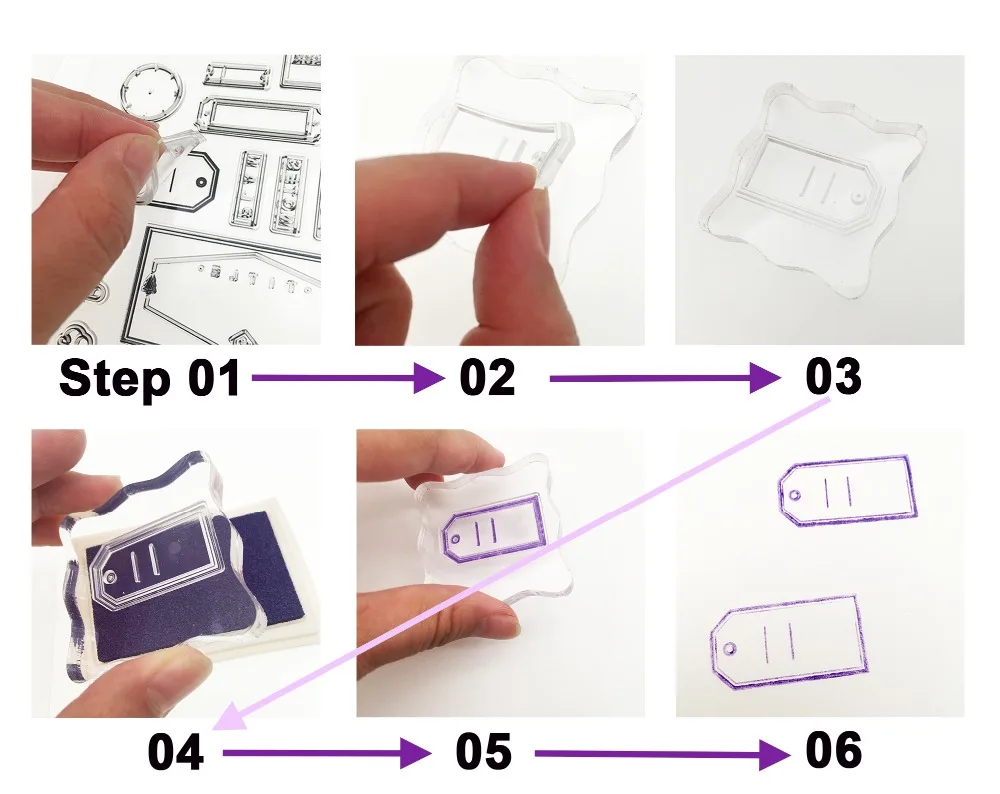 Step 01
02
03
04
05
06