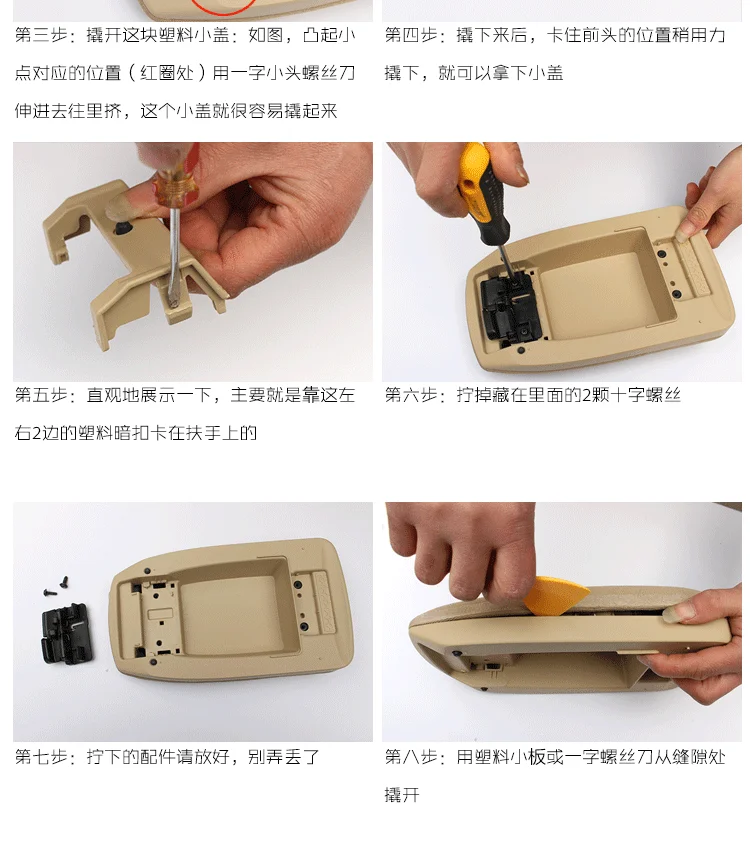 第三步：撬开这块塑料小盖：如图，凸起小点对应的位置（红圈处）用一字小头螺丝刀伸进去往里挤，这个小盖就很容易撬起来

第四步：撬下来后，卡住前头的位置稍用力撬下，就可以拿下小盖

第五步：直观地展示一下，主要就是靠这左右2边的塑料暗扣卡在扶手上的

第六步：拧掉藏在里面的2颗十字螺丝

第七步：拧下的配件请放好，别弄丢了

第八步：用塑料小板或一字螺丝刀从缝隙处撬开